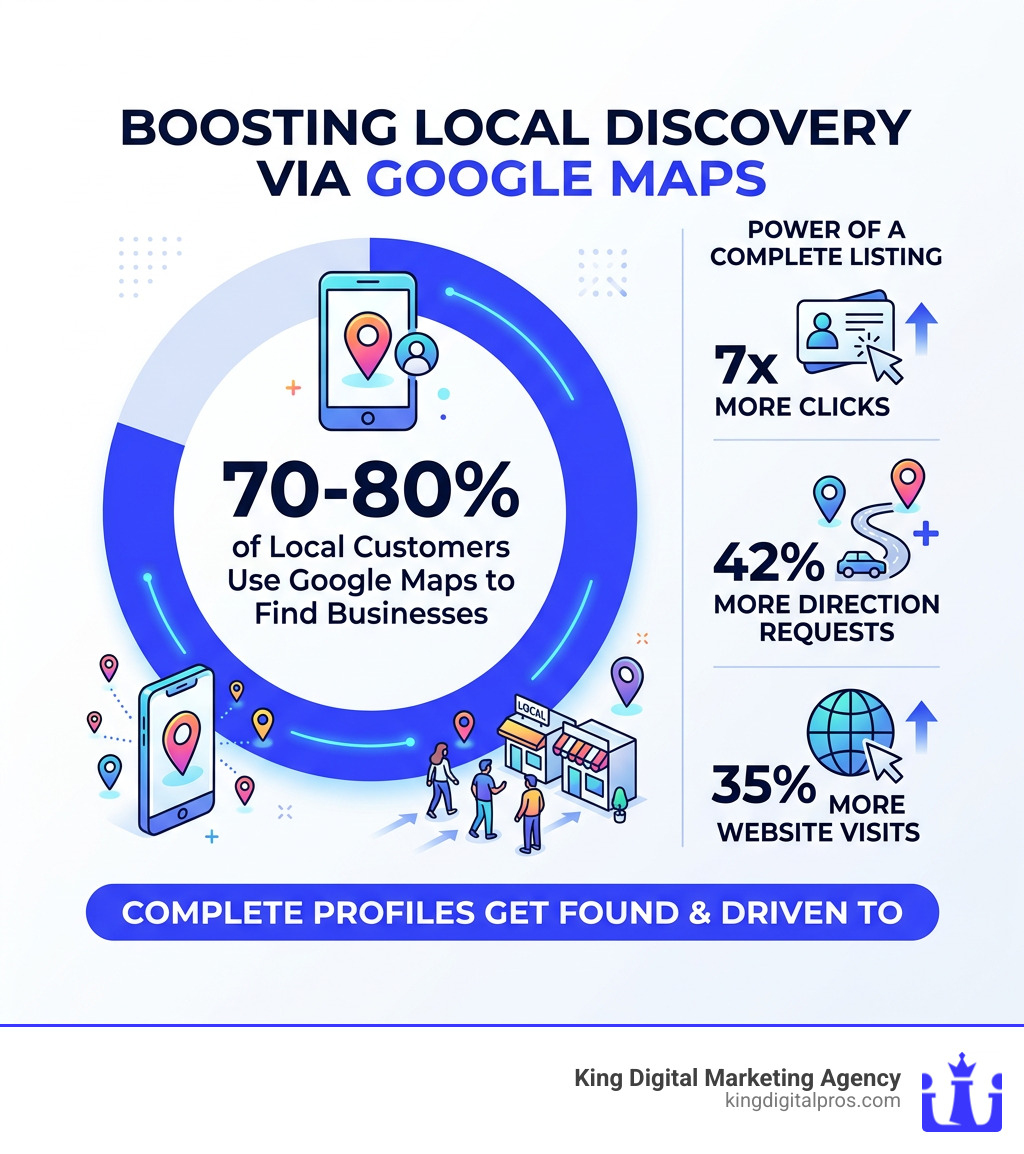 BOOSTING LOCAL DISCOVERY VIA GOOGLE MAPS

70-80%
of Local Customers Use Google Maps to Find Businesses

LOCAL

POWER OF A COMPLETE LISTING

7x
MORE CLICKS

42%
MORE DIRECTION REQUESTS

35% MORE WEBSITE VISITS

COMPLETE PROFILES GET FOUND & DRIVEN TO

King Digital Marketing Agency
kingdigitalpros.com