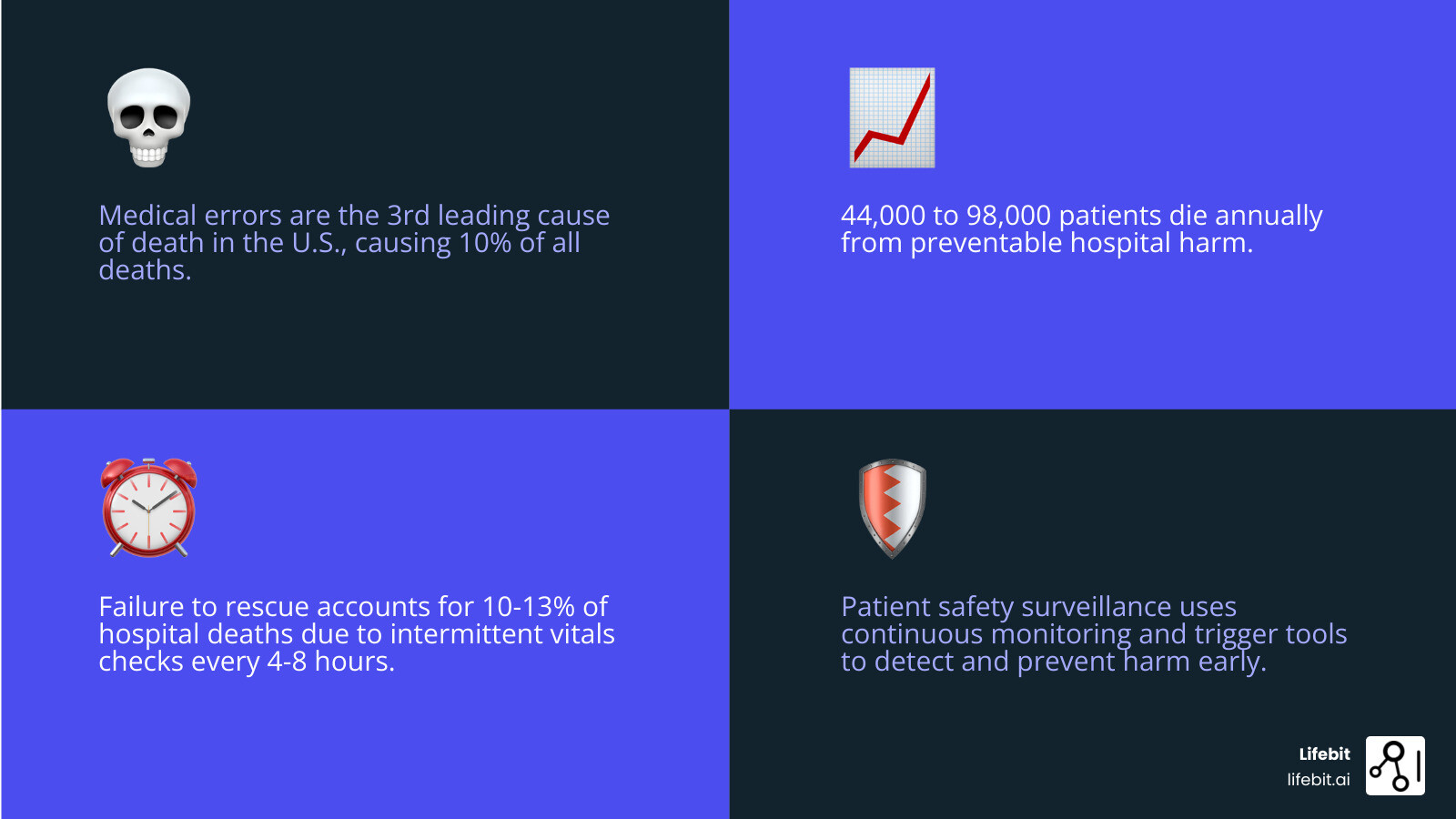 Medical errors are the 3rd leading cause of death in the U.S., causing 10% of all deaths.

44,000 to 98,000 patients die annually from preventable hospital harm.

Failure to rescue accounts for 10-13% of hospital deaths due to intermittent vitals checks every 4-8 hours.

Patient safety surveillance uses continuous monitoring and trigger tools to detect and prevent harm early.

Lifebit
lifebit.ai