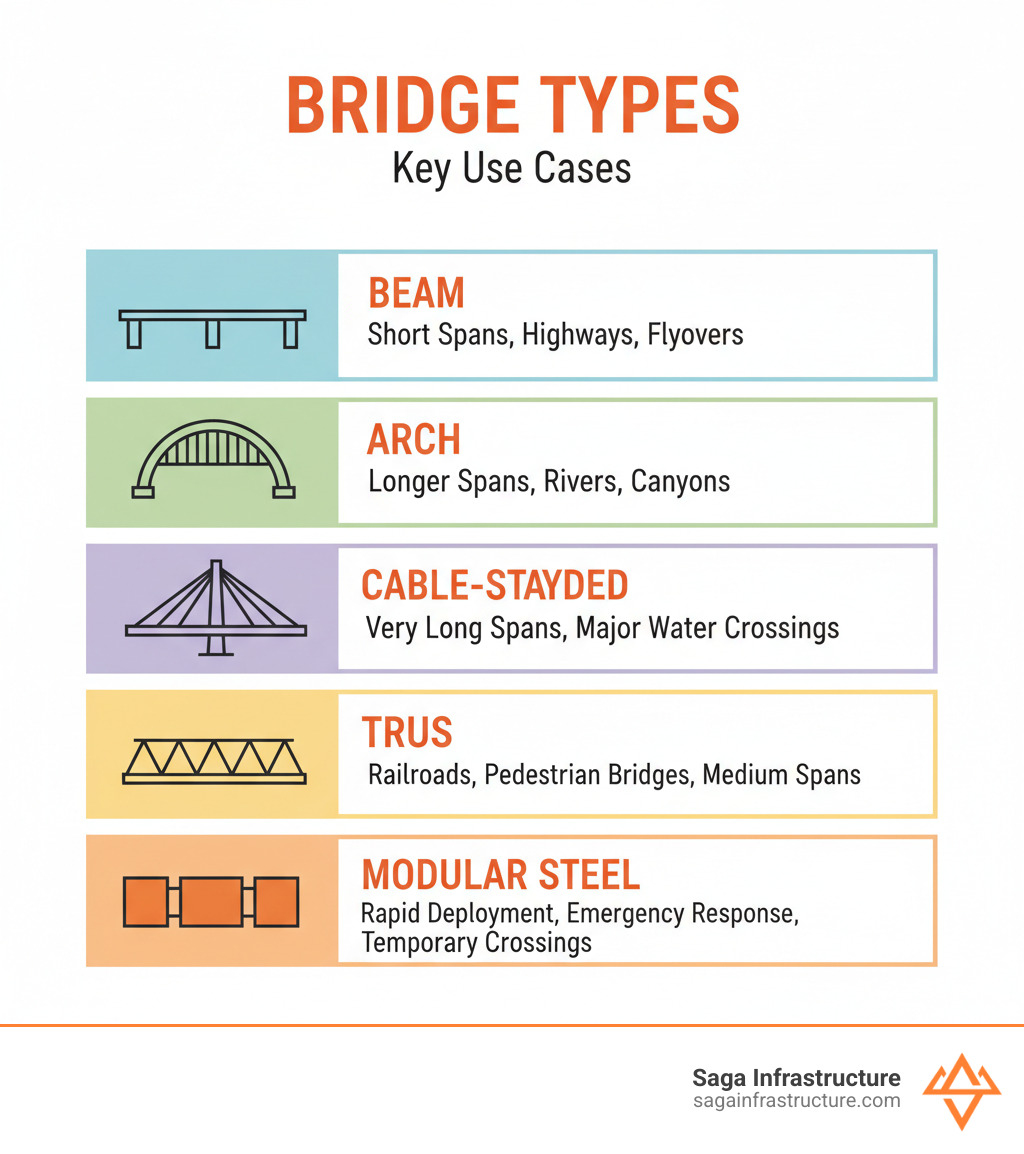 BRIDGE TYPES
Key Use Cases

BEAM
Short Spans, Highways, Flyovers

ARCH
Longer Spans, Rivers, Canyons

CABLE-STAYDED
Very Long Spans, Major Water Crossings

TRUS
Railroads, Pedestrian Bridges, Medium Spans

MODULAR STEEL
Rapid Deployment, Emergency Response, Temporary Crossings

Saga Infrastructure
sagainfrastructure.com