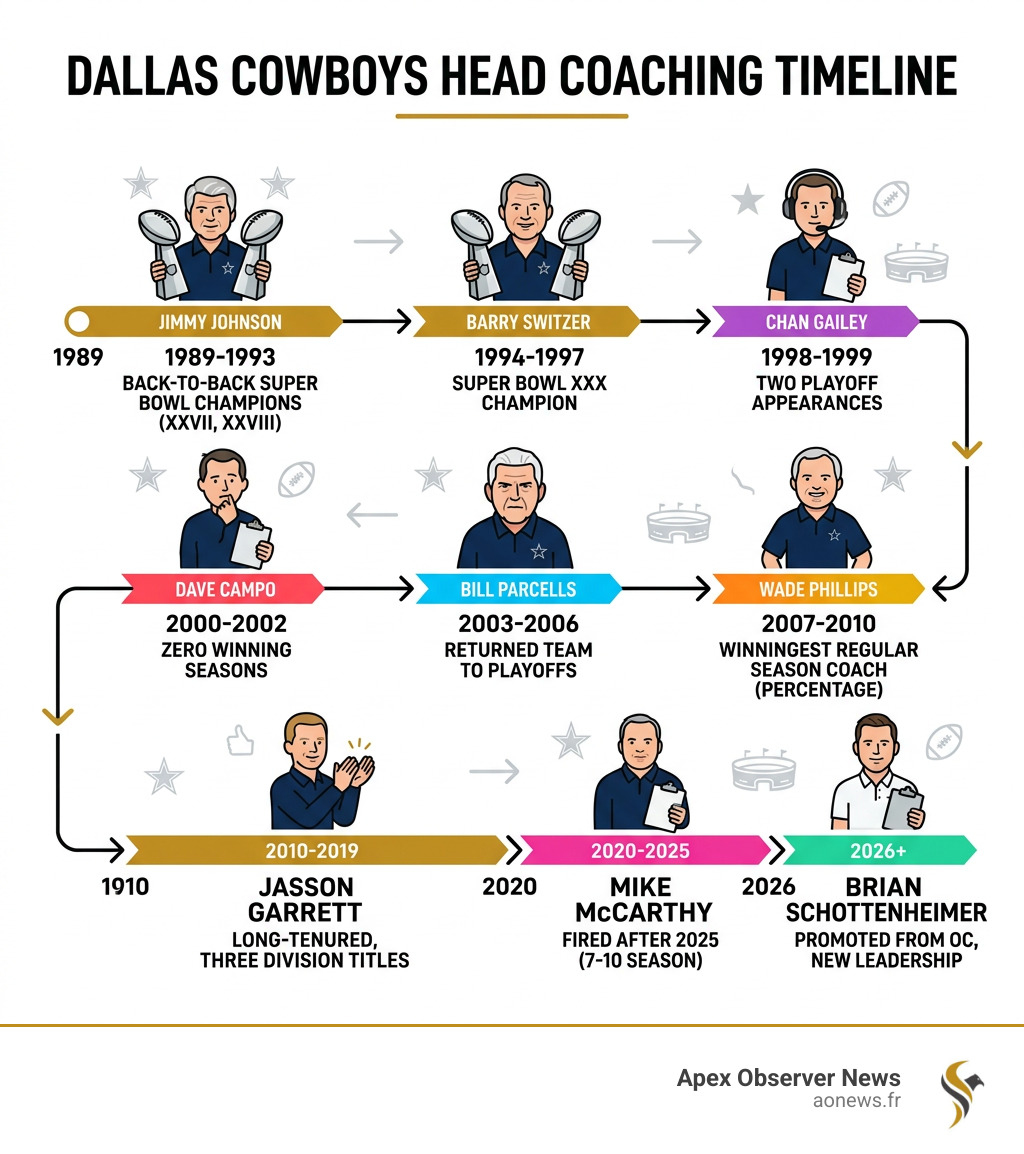 DALLAS COWBOYS HEAD COACHING TIMELINE

JIMMY JOHNSON
1989
1989-1993
BACK-TO-BACK SUPER BOWL CHAMPIONS (XXVII, XXVIII)

BARRY SWITZER
1994-1997
SUPER BOWL XXX CHAMPION

CHAN GAILEY
1998-1999
TWO PLAYOFF APPEARANCES

DAVE CAMPO
2000-2002
ZERO WINNING SEASONS

BILL PARCELLS
2003-2006
RETURNED TEAM TO PLAYOFFS

WADE PHILLIPS
2007-2010
WINNINGEST REGULAR SEASON COACH (PERCENTAGE)

2010-2019
1910
JASSON GARRETT
LONG-TENURED, THREE DIVISION TITLES

2020-2025
2020
MIKE McCARTHY
FIRED AFTER 2025 (7-10 SEASON)

2026+
2026
BRIAN SCHOTTENHEIMER
PROMOTED FROM OC, NEW LEADERSHIP

Apex Observer News
aonews.fr