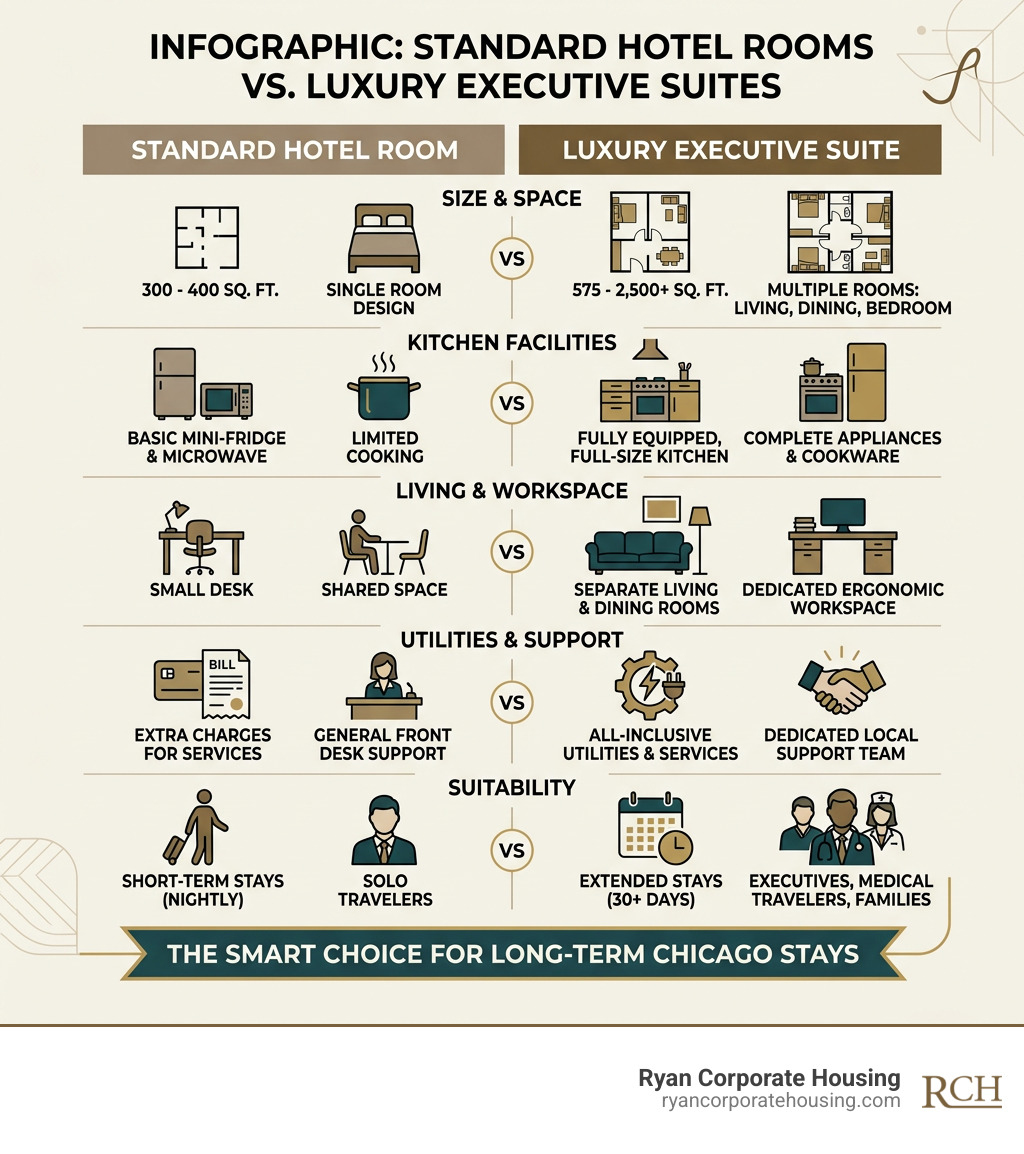 INFOGRAPHIC: STANDARD HOTEL ROOMS VS. LUXURY EXECUTIVE SUITES

STANDARD HOTEL ROOM

LUXURY EXECUTIVE SUITE

SIZE & SPACE

300 - 400 SQ. FT.

SINGLE ROOM DESIGN

VS

575 - 2,500+ SQ. FT.

MULTIPLE ROOMS: LIVING, DINING, BEDROOM

KITCHEN FACILITIES

BASIC MINI-FRIDGE & MICROWAVE

LIMITED COOKING

VS

FULLY EQUIPPED, FULL-SIZE KITCHEN

COMPLETE APPLIANCES & COOKWARE

LIVING & WORKSPACE

SMALL DESK

SHARED SPACE

VS

SEPARATE LIVING & DINING ROOMS

DEDICATED ERGONOMIC WORKSPACE

UTILITIES & SUPPORT

BILL

EXTRA CHARGES FOR SERVICES

GENERAL FRONT DESK SUPPORT

VS

ALL-INCLUSIVE UTILITIES & SERVICES

DEDICATED LOCAL SUPPORT TEAM

SUITABILITY

SHORT-TERM STAYS (NIGHTLY)

SOLO TRAVELERS

VS

EXTENDED STAYS (30+ DAYS)

EXECUTIVES, MEDICAL TRAVELERS, FAMILIES

THE SMART CHOICE FOR LONG-TERM CHICAGO STAYS

Ryan Corporate Housing
ryancorporatehousing.com

RCH