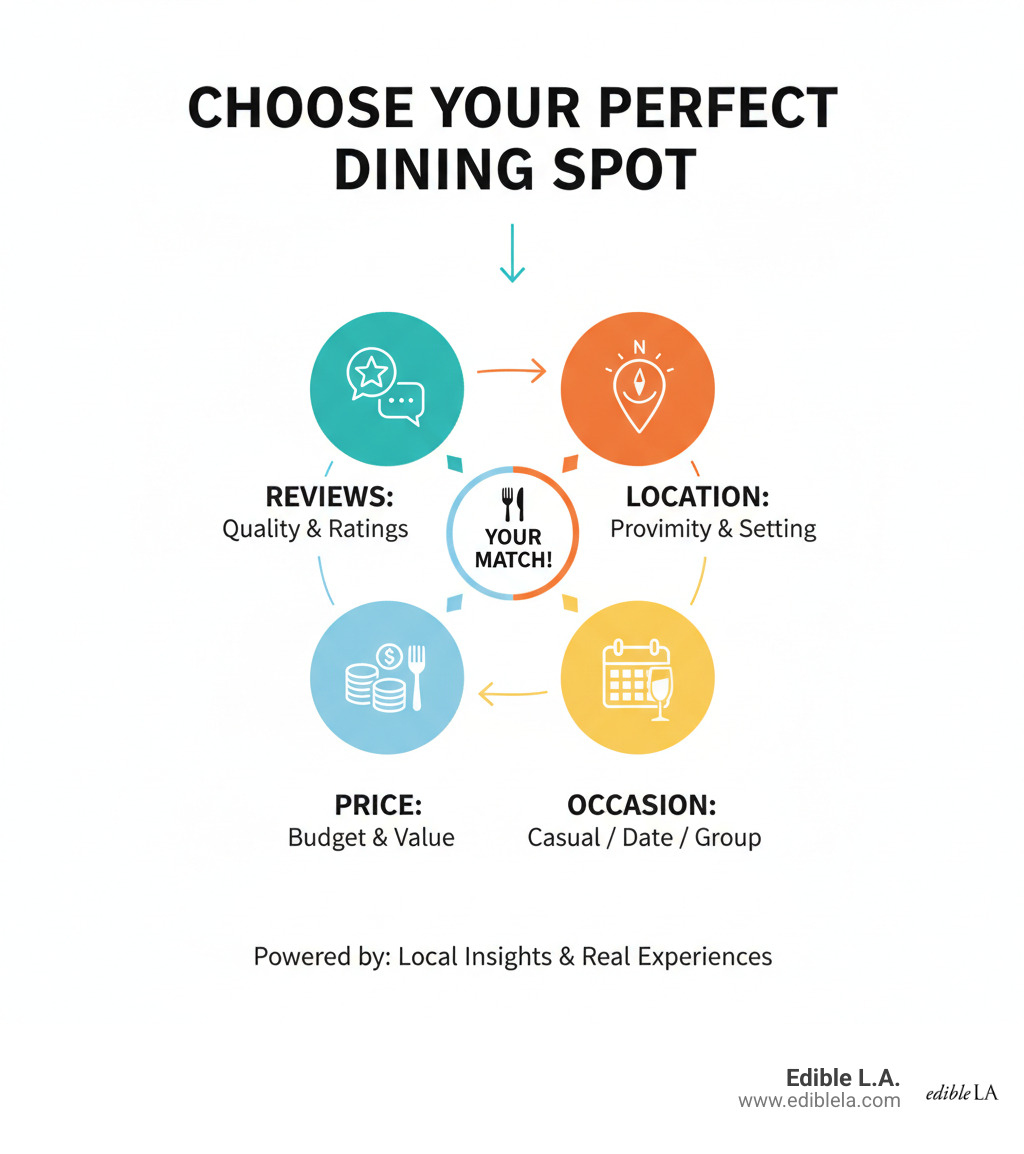 CHOOSE YOUR PERFECT DINING SPOT

N

REVIEWS:
Quality & Ratings

YOUR MATCH!

LOCATION:
Provimity & Setting

PRICE:
Budget & Value

OCCASION:
Casual / Date / Group

Powered by: Local Insights & Real Experiences

Edible L.A.
www.ediblela.com

edible LA