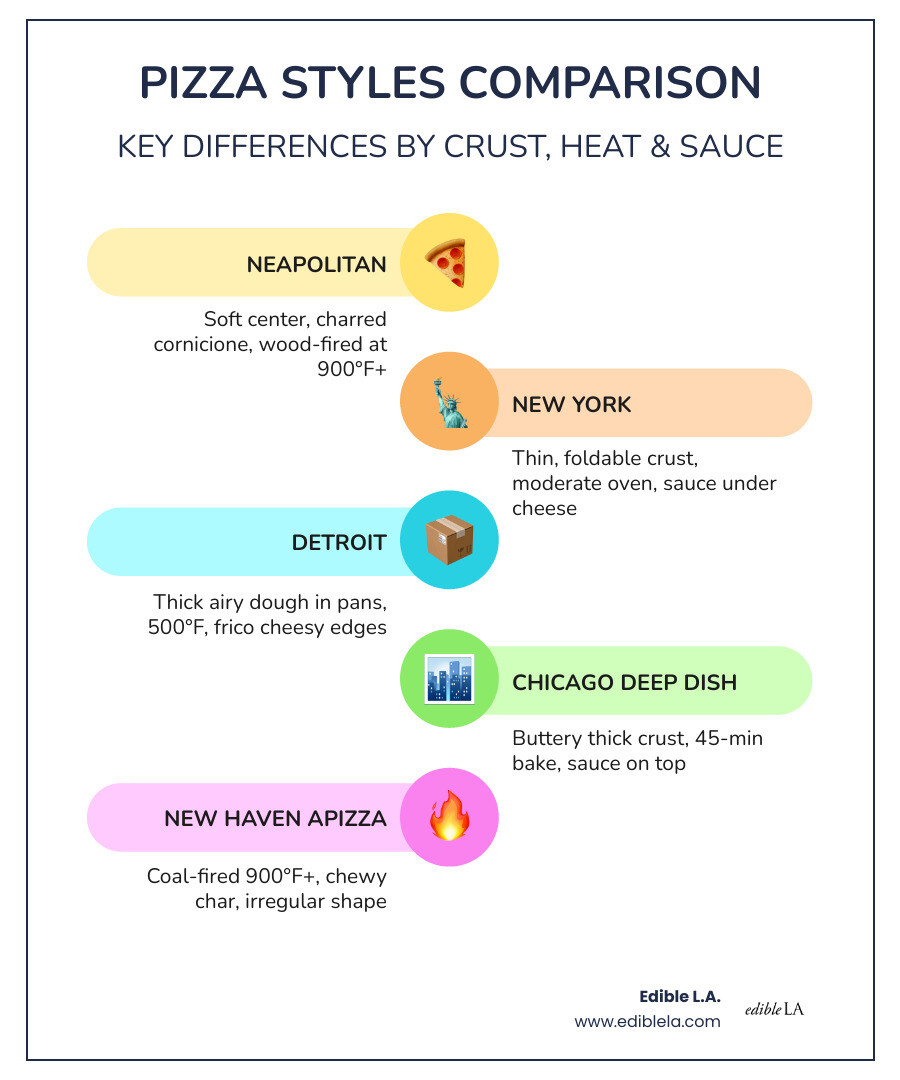 PIZZA STYLES COMPARISON

KEY DIFFERENCES BY CRUST, HEAT & SAUCE

NEAPOLITAN

Soft center, charred cornicione, wood-fired at 900°F+

NEW YORK

Thin, foldable crust, moderate oven, sauce under cheese

DETROIT

Thick airy dough in pans, 500°F, frico cheesy edges

CHICAGO DEEP DISH

Buttery thick crust, 45-min bake, sauce on top

NEW HAVEN APIZZA

Coal-fired 900°F+, chewy char, irregular shape

Edible L.A.
www.ediblela.com

edible LA