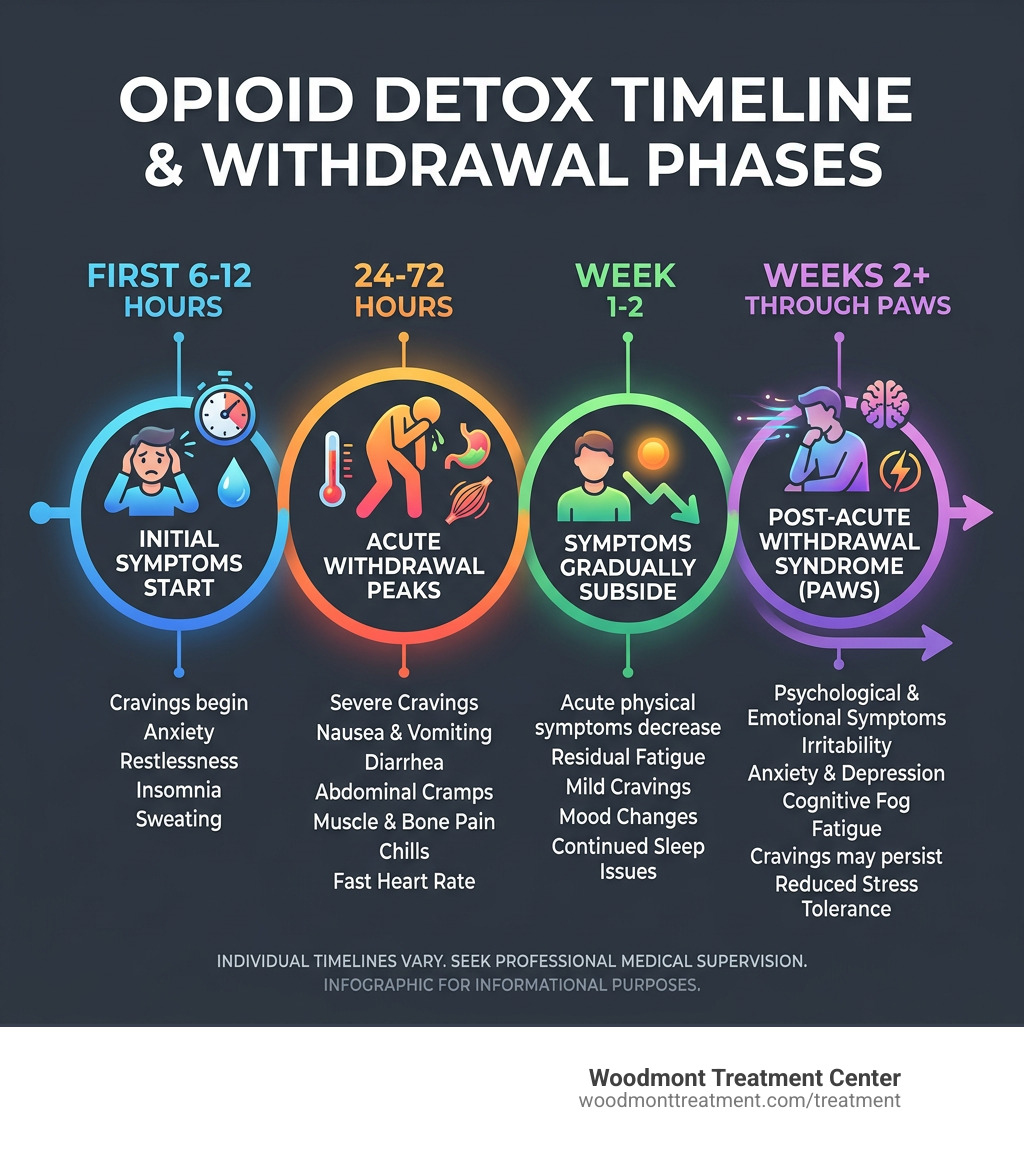 OPIOID DETOX TIMELINE & WITHDRAWAL PHASES

FIRST 6-12 HOURS

INITIAL SYMPTOMS START

Cravings begin
Anxiety
Restlessness
Insomnia
Sweating

24-72 HOURS

ACUTE WITHDRAWAL PEAKS

Severe Cravings
Nausea & Vomiting
Diarrhea
Abdominal Cramps
Muscle & Bone Pain
Chills
Fast Heart Rate

WEEK 1-2

SYMPTOMS GRADUALLY SUBSIDE

Acute physical symptoms decrease
Residual Fatigue
Mild Cravings
Mood Changes
Continued Sleep Issues

WEEKS 2+ THROUGH PAWS

POST-ACUTE WITHDRAWAL SYNDROME (PAWS)

Psychological & Emotional Symptoms
Irritability
Anxiety & Depression
Cognitive Fog
Fatigue
Cravings may persist
Reduced Stress Tolerance

INDIVIDUAL TIMELINES VARY. SEEK PROFESSIONAL MEDICAL SUPERVISION.
INFOGRAPHIC FOR INFORMATIONAL PURPOSES.

Woodmont Treatment Center
woodmonttreatment.com/treatment