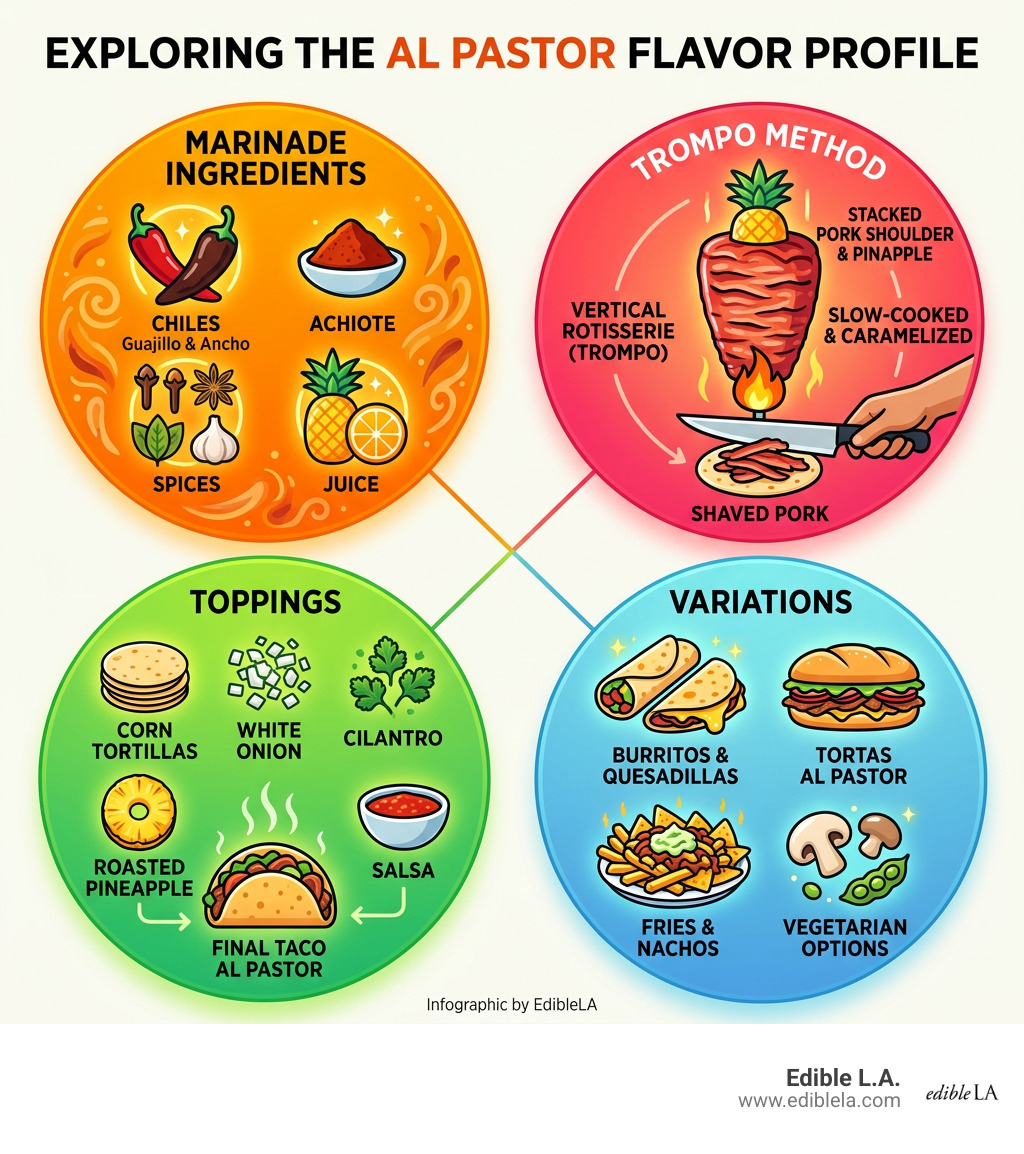 EXPLORING THE AL PASTOR FLAVOR PROFILE

MARINADE INGREDIENTS

CHILES
Guajillo & Ancho

ACHIOTE

SPICES

JUICE

TROMPO METHOD

STACKED PORK SHOULDER & PINAPPLE

VERTICAL ROTISSERIE (TROMPO)

SLOW-COOKED & CARAMELIZED

SHAVED PORK

TOPPINGS

CORN TORTILLAS

WHITE ONION

CILANTRO

ROASTED PINEAPPLE

SALSA

FINAL TACO AL PASTOR

VARIATIONS

BURRITOS & QUESADILLAS

TORTAS AL PASTOR

FRIES & NACHOS

VEGETARIAN OPTIONS

Infographic by EdibleLA

Edible L.A.
www.ediblela.com

edible LA