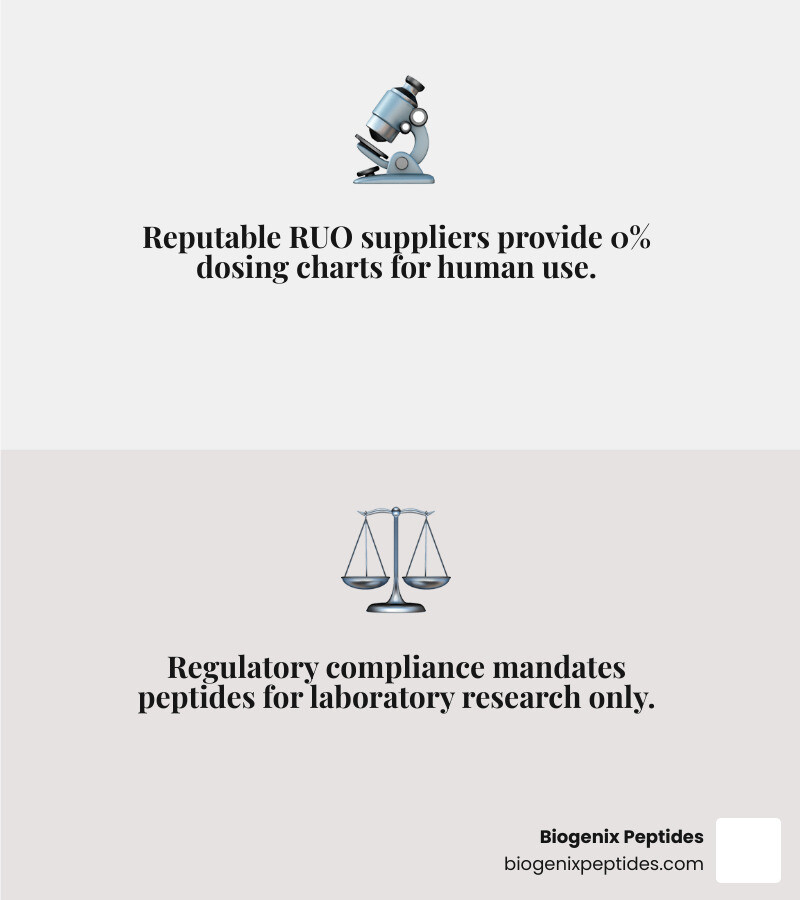 Reputable RUO suppliers provide 0% dosing charts for human use.

Regulatory compliance mandates peptides for laboratory research only.

Biogenix Peptides
biogenixpeptides.com