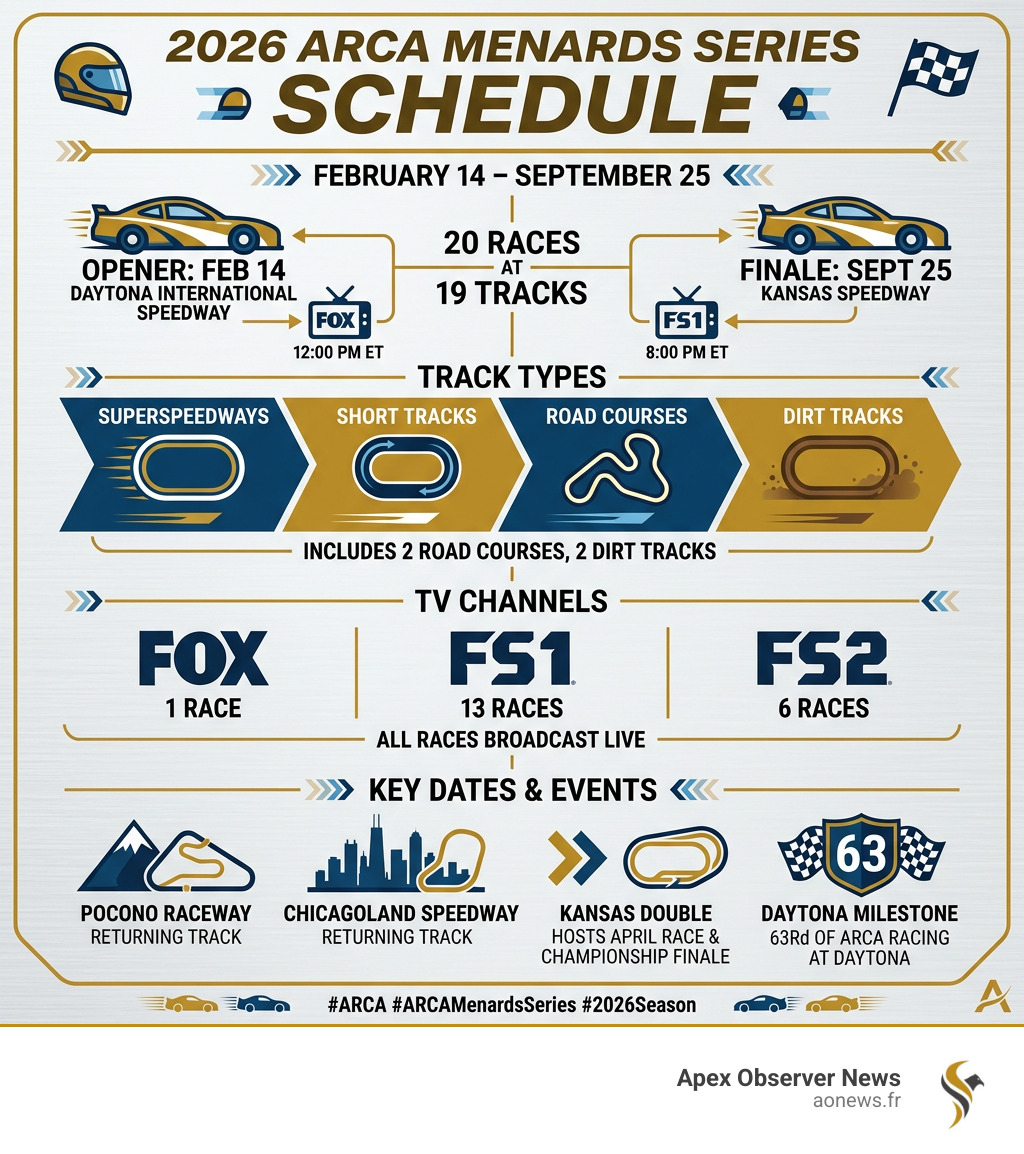 2026 ARCA MENARDS SERIES
SCHEDULE

FEBRUARY 14 – SEPTEMBER 25

OPENER: FEB 14
DAYTONA INTERNATIONAL SPEEDWAY

FOX
12:00 PM ET

20 RACES
AT
19 TRACKS

FINALE: SEPT 25
KANSAS SPEEDWAY

FS1
8:00 PM ET

TRACK TYPES

SUPERSPEEDWAYS

SHORT TRACKS

ROAD COURSES

DIRT TRACKS

INCLUDES 2 ROAD COURSES, 2 DIRT TRACKS

TV CHANNELS

FOX
1 RACE

FS1
13 RACES

FS2
6 RACES

ALL RACES BROADCAST LIVE

KEY DATES & EVENTS

POCONO RACEWAY
RETURNING TRACK

CHICAGOLAND SPEEDWAY
RETURNING TRACK

KANSAS DOUBLE
HOSTS APRIL RACE & CHAMPIONSHIP FINALE

63

DAYTONA MILESTONE
63Rd OF ARCA RACING AT DAYTONA

#ARCA #ARCAMenardsSeries #2026Season

Apex Observer News
aonews.fr