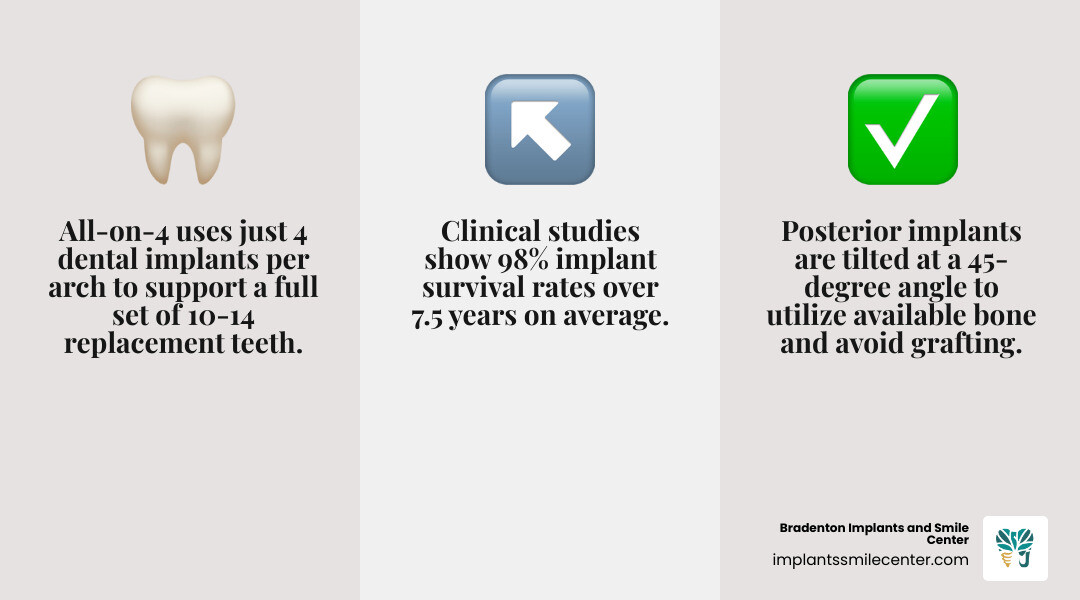 All-on-4 uses just 4 dental implants per arch to support a full set of 10-14 replacement teeth.

Clinical studies show 98% implant survival rates over 7.5 years on average.

Posterior implants are tilted at a 45-degree angle to utilize available bone and avoid grafting.

Bradenton Implants and Smile Center
implantssmilecenter.com