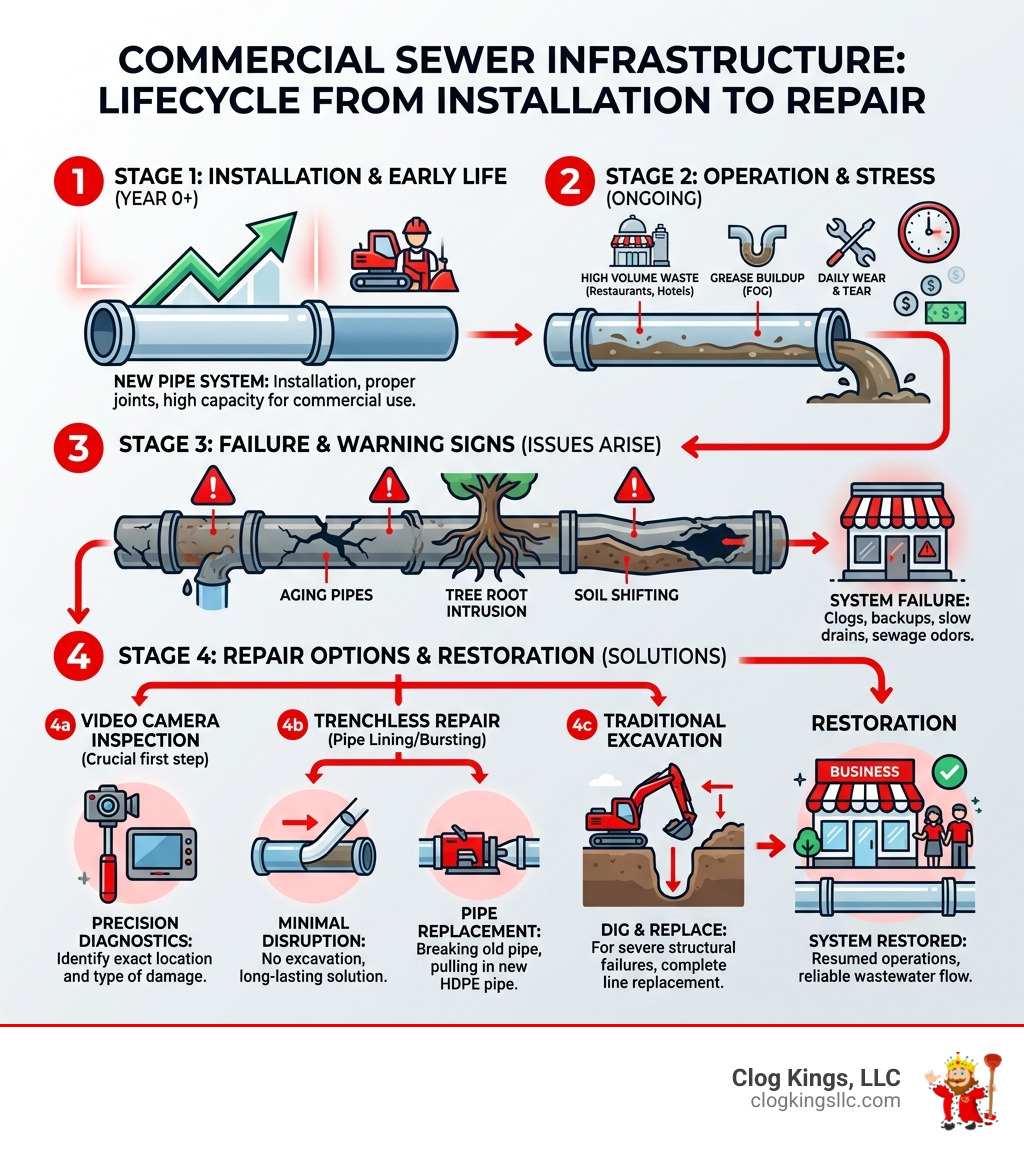 COMMERCIAL SEWER INFRASTRUCTURE: LIFECYCLE FROM INSTALLATION TO REPAIR

1 STAGE 1: INSTALLATION & EARLY LIFE (YEAR 0+)

NEW PIPE SYSTEM: Installation, proper joints, high capacity for commercial use.

2 STAGE 2: OPERATION & STRESS (ONGOING)

HIGH VOLUME WASTE (Restaurants, Hotels)

GREASE BUILDUP (FOG)

DAILY WEAR & TEAR

3 STAGE 3: FAILURE & WARNING SIGNS (ISSUES ARISE)

AGING PIPES

TREE ROOT INTRUSION

SOIL SHIFTING

SYSTEM FAILURE: Clogs, backups, slow drains, sewage odors.

4 STAGE 4: REPAIR OPTIONS & RESTORATION (SOLUTIONS)

4a VIDEO CAMERA INSPECTION (Crucial first step)

PRECISION DIAGNOSTICS: Identify exact location and type of damage.

4b TRENCHLESS REPAIR (Pipe Lining/Bursting)

MINIMAL DISRUPTION: No excavation, long-lasting solution.

PIPE REPLACEMENT: Breaking old pipe, pulling in new HDPE pipe.

4c TRADITIONAL EXCAVATION

DIG & REPLACE: For severe structural failures, complete line replacement.

RESTORATION

BUSINESS

SYSTEM RESTORED: Resumed operations, reliable wastewater flow.

Clog Kings, LLC
clogkingsllc.com