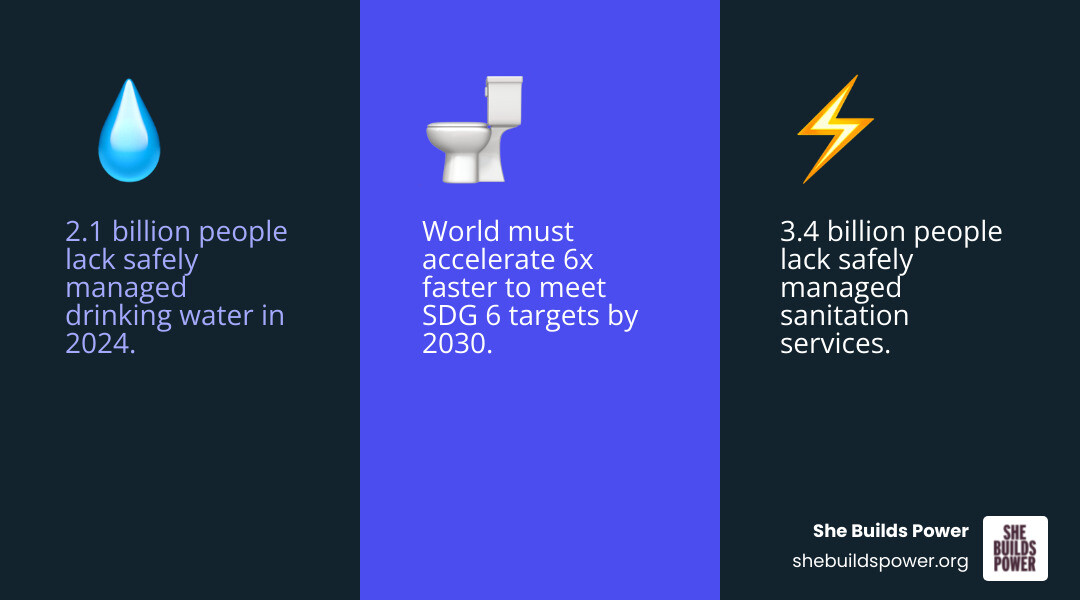 2.1 billion people lack safely managed drinking water in 2024.

World must accelerate 6x faster to meet SDG 6 targets by 2030.

3.4 billion people lack safely managed sanitation services.

She Builds Power
shebuildspower.org

SHE BUILDS POWER