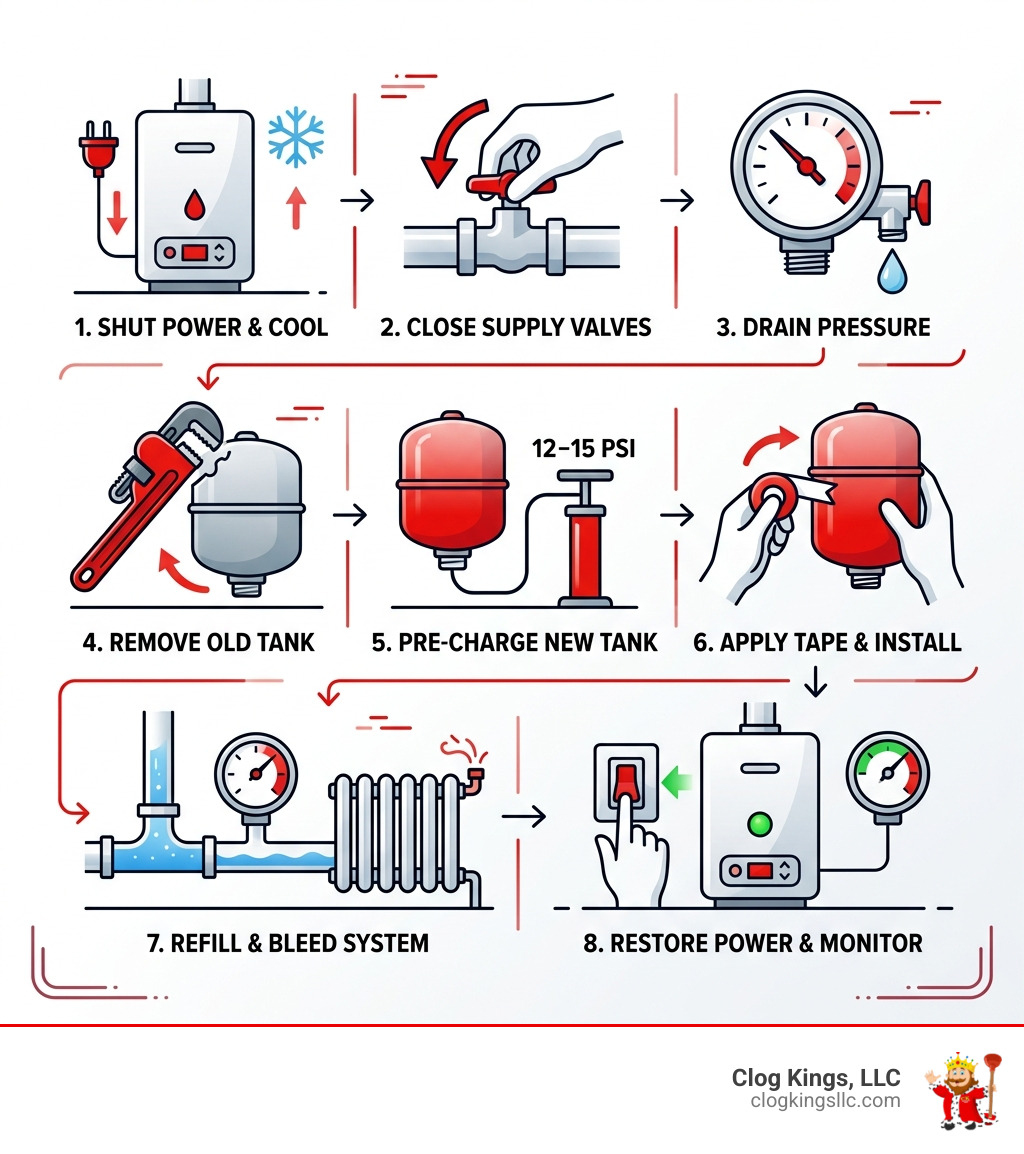 1. SHUT POWER & COOL

2. CLOSE SUPPLY VALVES

3. DRAIN PRESSURE

4. REMOVE OLD TANK

12–15 PSI

5. PRE-CHARGE NEW TANK

6. APPLY TAPE & INSTALL

7. REFILL & BLEED SYSTEM

8. RESTORE POWER & MONITOR

Clog Kings, LLC
clogkingsllc.com