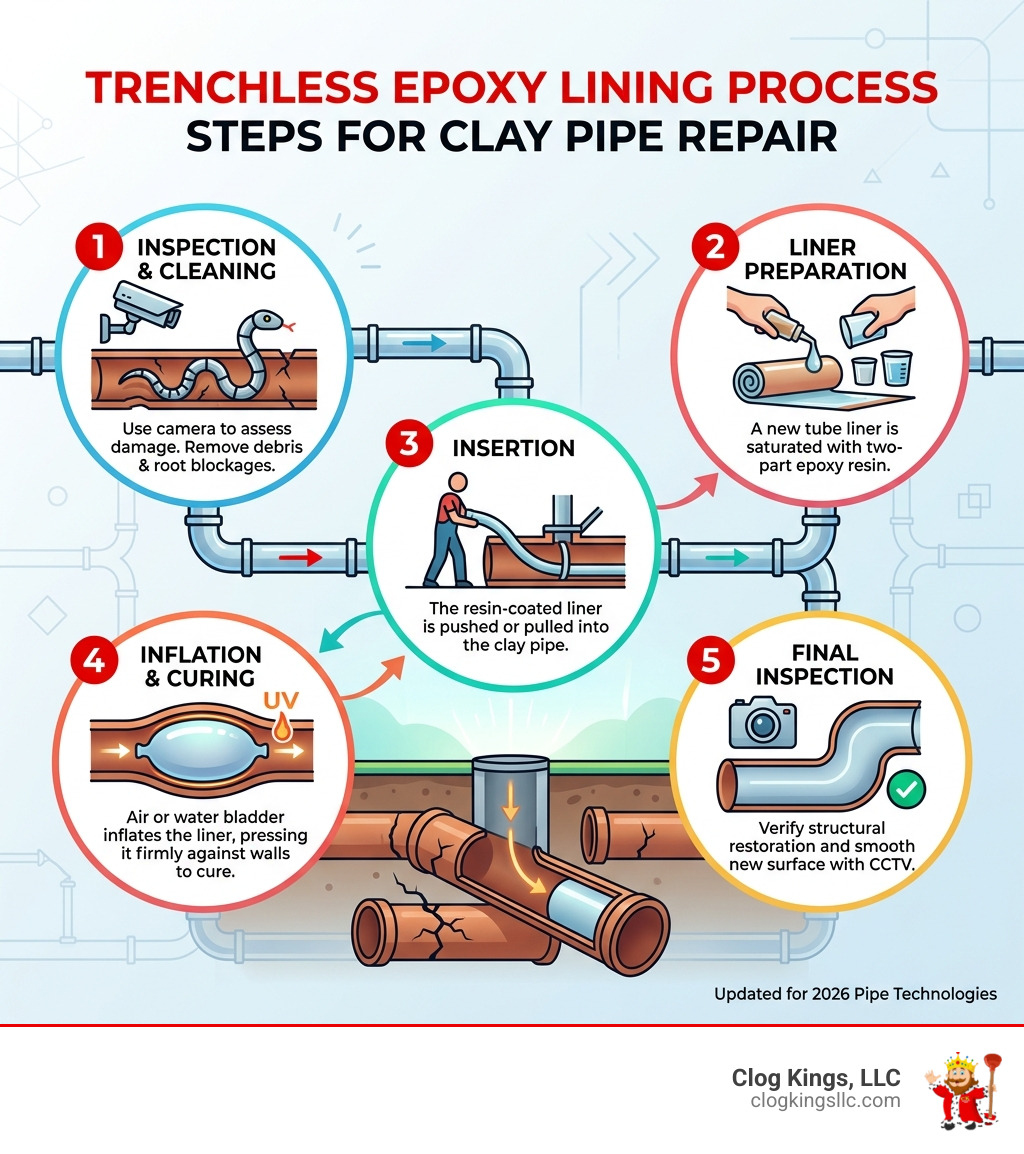 TRENCHLESS EPOXY LINING PROCESS
STEPS FOR CLAY PIPE REPAIR

1 INSPECTION & CLEANING

Use camera to assess damage. Remove debris & root blockages.

2 LINER PREPARATION

A new tube liner is saturated with two-part epoxy resin.

3 INSERTION

The resin-coated liner is pushed or pulled into the clay pipe.

4 INFLATION & CURING

UV

Air or water bladder inflates the liner, pressing it firmly against walls to cure.

5 FINAL INSPECTION

Verify structural restoration and smooth new surface with CCTV.

Updated for 2026 Pipe Technologies

Clog Kings, LLC
clogkingsllc.com