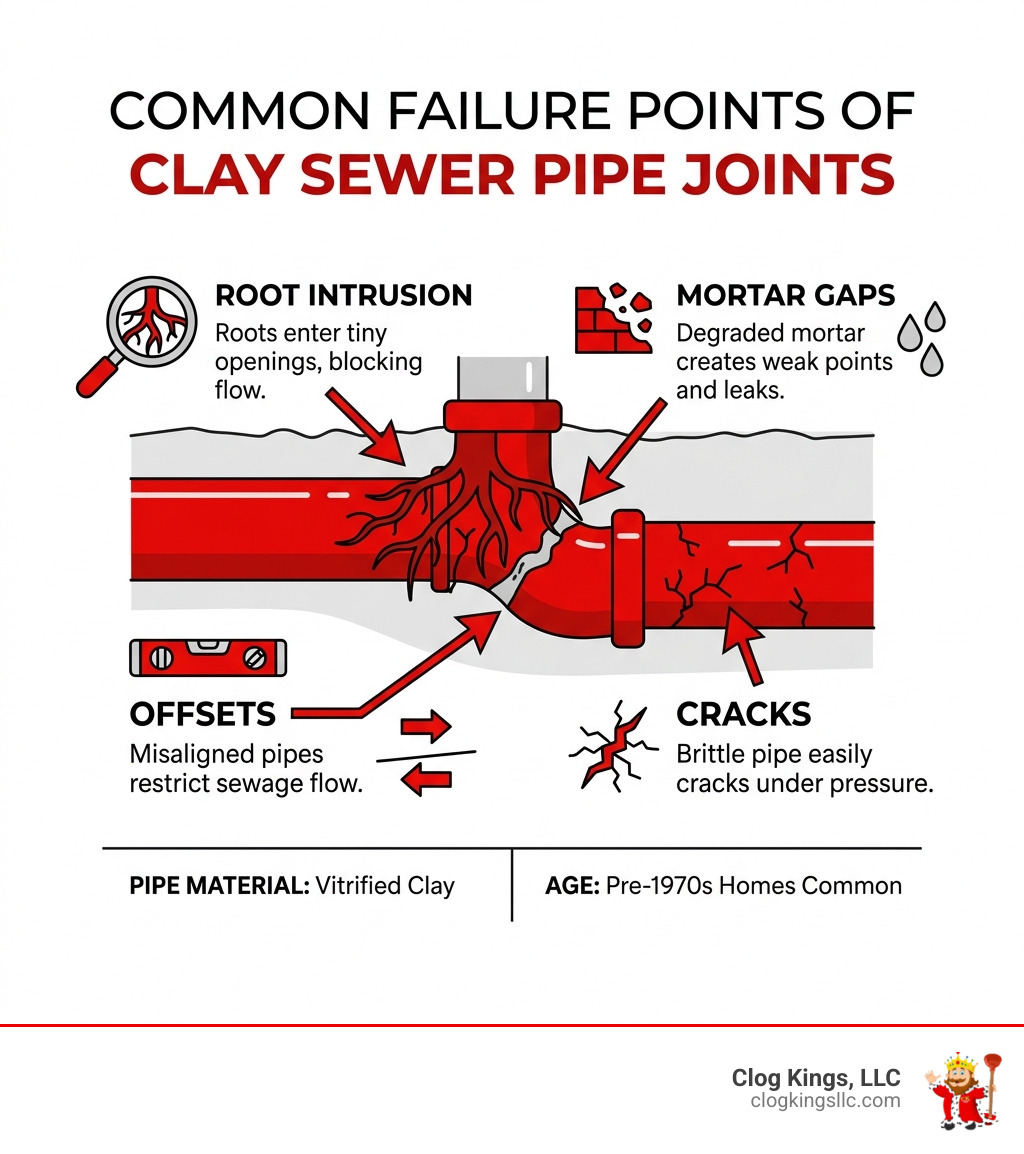 COMMON FAILURE POINTS OF
CLAY SEWER PIPE JOINTS

ROOT INTRUSION
Roots enter tiny openings, blocking flow.

MORTAR GAPS
Degraded mortar creates weak points and leaks.

OFFSETS
Misaligned pipes restrict sewage flow.

CRACKS
Brittle pipe easily cracks under pressure.

PIPE MATERIAL: Vitrified Clay

AGE: Pre-1970s Homes Common

Clog Kings, LLC
clogkingsllc.com