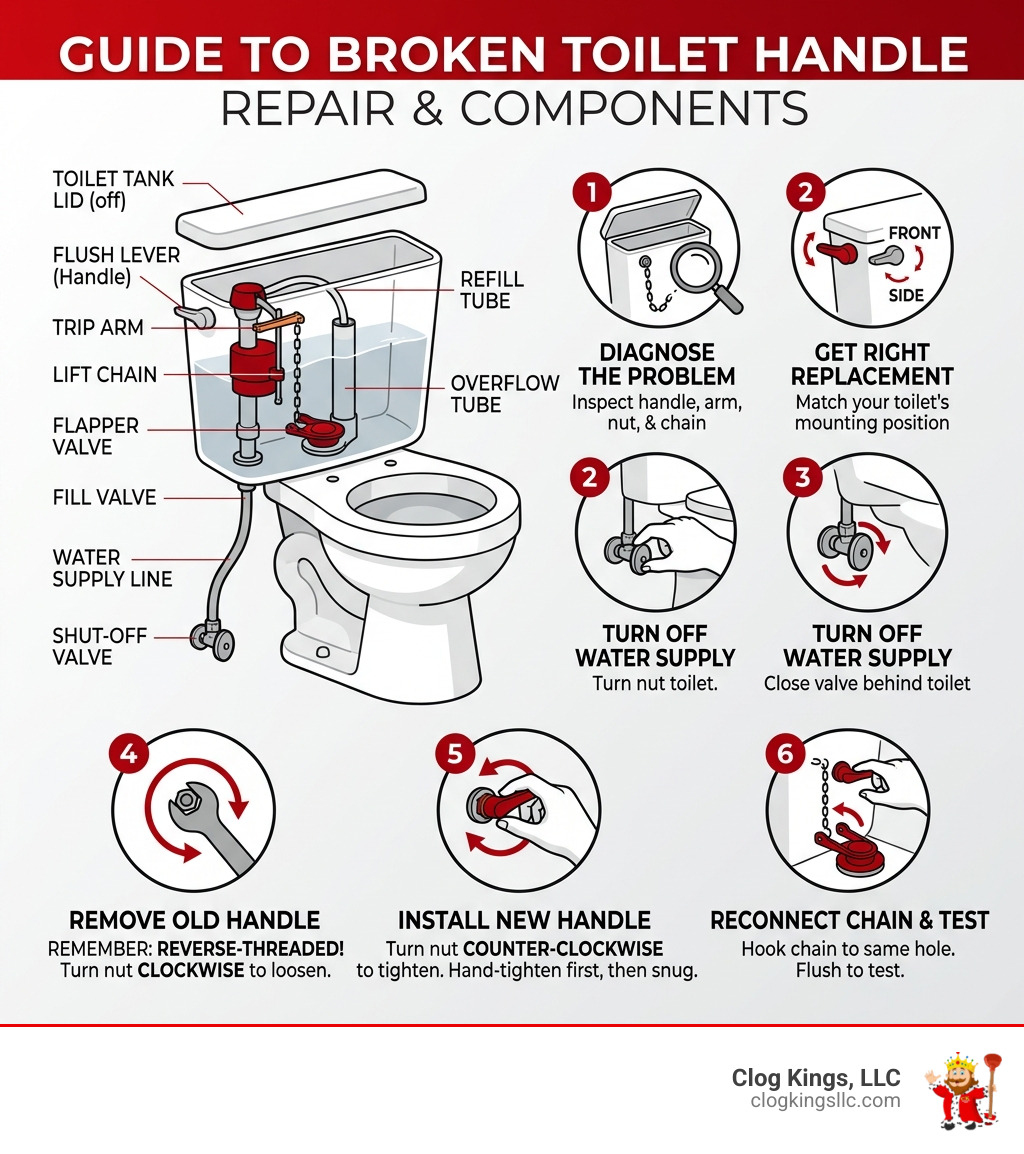 GUIDE TO BROKEN TOILET HANDLE
REPAIR & COMPONENTS

TOILET TANK LID (off)
FLUSH LEVER (Handle)
TRIP ARM
LIFT CHAIN
FLAPPER VALVE
FILL VALVE
WATER SUPPLY LINE
SHUT-OFF VALVE
REFILL TUBE
OVERFLOW TUBE

1
DIAGNOSE THE PROBLEM
Inspect handle, arm, nut, & chain

2
FRONT
SIDE
GET RIGHT REPLACEMENT
Match your toilet's mounting position

2
TURN OFF WATER SUPPLY
Turn nut toilet.

3
TURN OFF WATER SUPPLY
Close valve behind toilet

4
REMOVE OLD HANDLE
REMEMBER: REVERSE-THREADED!
Turn nut CLOCKWISE to loosen.

5
INSTALL NEW HANDLE
Turn nut COUNTER-CLOCKWISE to tighten. Hand-tighten first, then snug.

6
RECONNECT CHAIN & TEST
Hook chain to same hole.
Flush to test.

Clog Kings, LLC
clogkingsllc.com