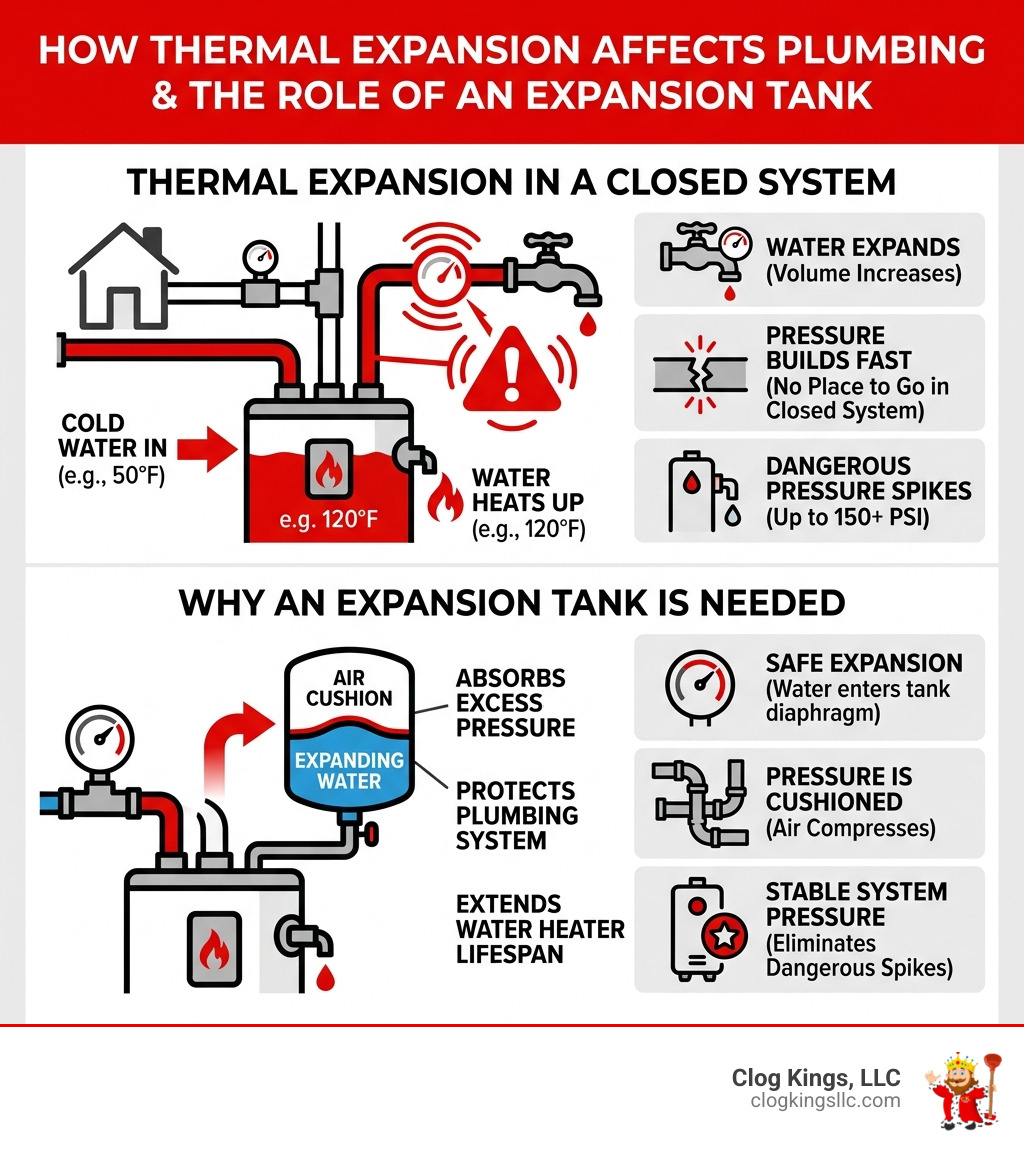 HOW THERMAL EXPANSION AFFECTS PLUMBING & THE ROLE OF AN EXPANSION TANK

THERMAL EXPANSION IN A CLOSED SYSTEM

COLD WATER IN (e.g., 50°F)

e.g. 120°F

WATER HEATS UP (e.g., 120°F)

WATER EXPANDS (Volume Increases)

PRESSURE BUILDS FAST (No Place to Go in Closed System)

DANGEROUS PRESSURE SPIKES (Up to 150+ PSI)

WHY AN EXPANSION TANK IS NEEDED

AIR CUSHION

EXPANDING WATER

ABSORBS EXCESS PRESSURE

PROTECTS PLUMBING SYSTEM

EXTENDS WATER HEATER LIFESPAN

SAFE EXPANSION (Water enters tank diaphragm)

PRESSURE IS CUSHIONED (Air Compresses)

STABLE SYSTEM PRESSURE (Eliminates Dangerous Spikes)

Clog Kings, LLC
clogkingsllc.com