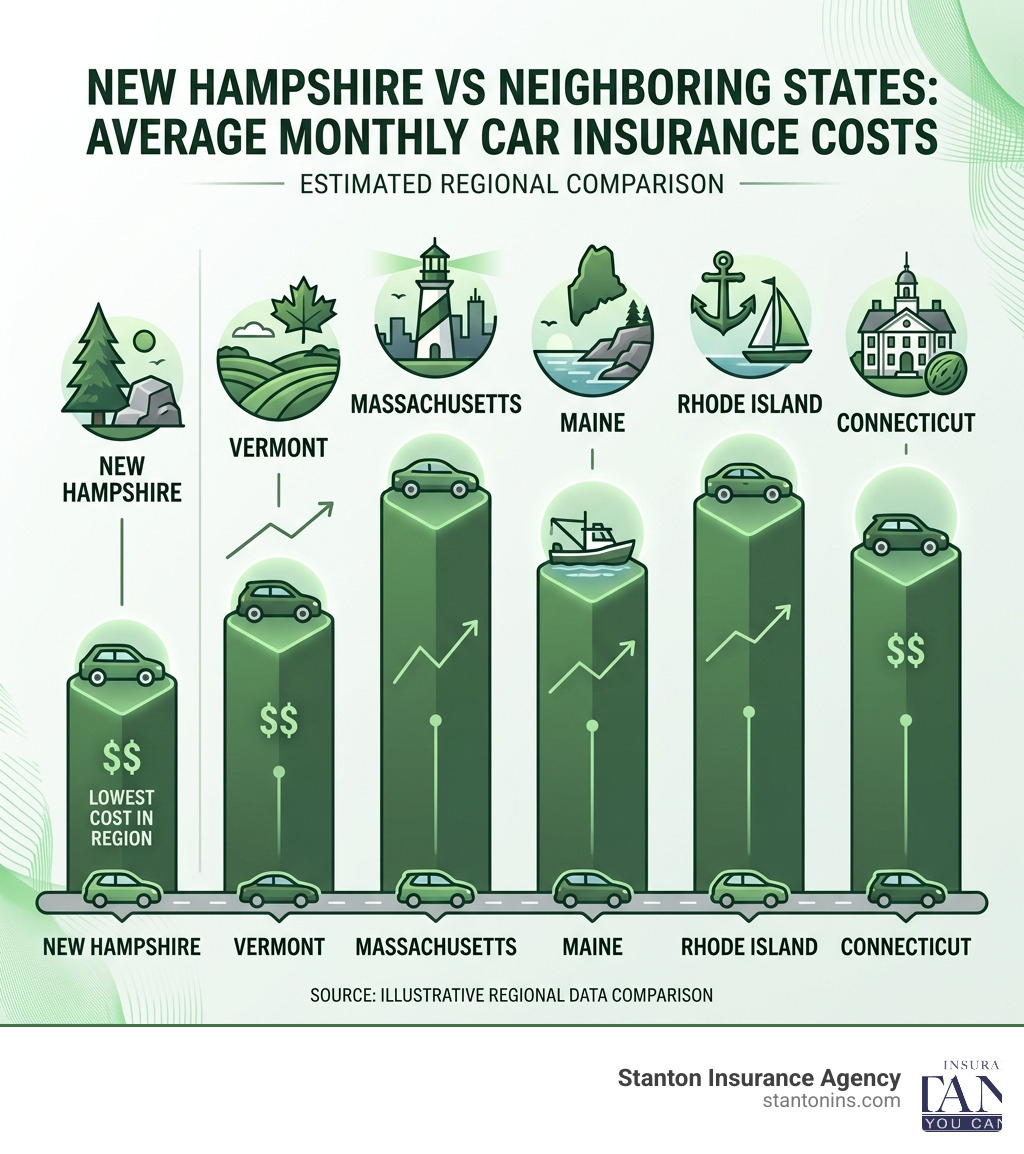 NEW HAMPSHIRE VS NEIGHBORING STATES: AVERAGE MONTHLY CAR INSURANCE COSTS

ESTIMATED REGIONAL COMPARISON

NEW HAMPSHIRE

VERMONT

MASSACHUSETTS

MAINE

RHODE ISLAND

CONNECTICUT

$$
LOWEST COST IN REGION

$$

$$

NEW HAMPSHIRE VERMONT MASSACHUSETTS MAINE RHODE ISLAND CONNECTICUT

SOURCE: ILLUSTRATIVE REGIONAL DATA COMPARISON

Stanton Insurance Agency
stantonins.com

INSURA
TAN
YOU CAN