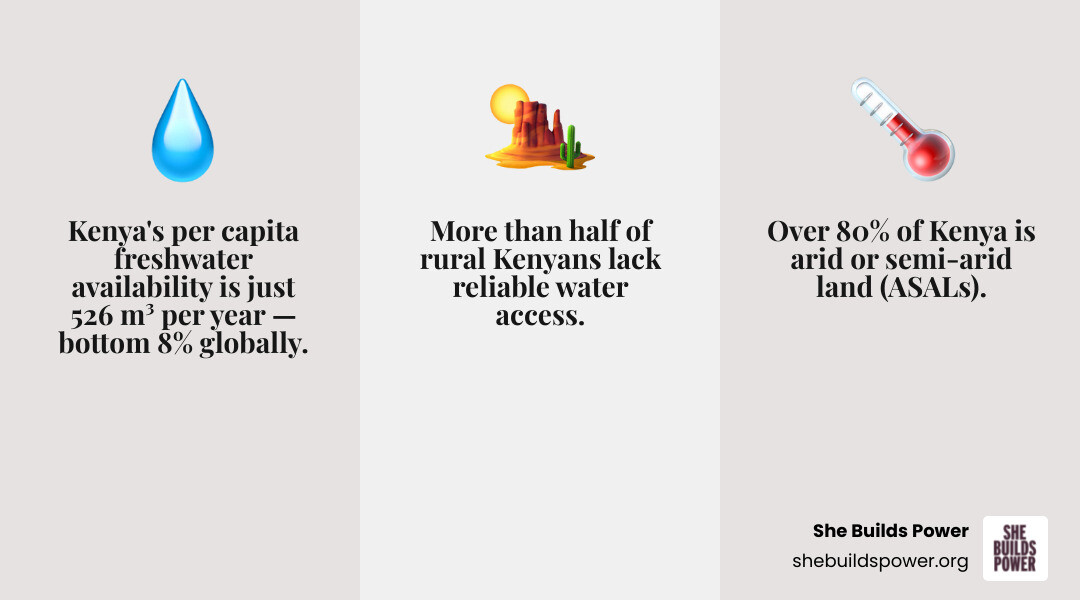 Kenya's per capita freshwater availability is just 526 m³ per year — bottom 8% globally.

More than half of rural Kenyans lack reliable water access.

Over 80% of Kenya is arid or semi-arid land (ASALs).

She Builds Power
shebuildspower.org

SHE BUILDS POWER