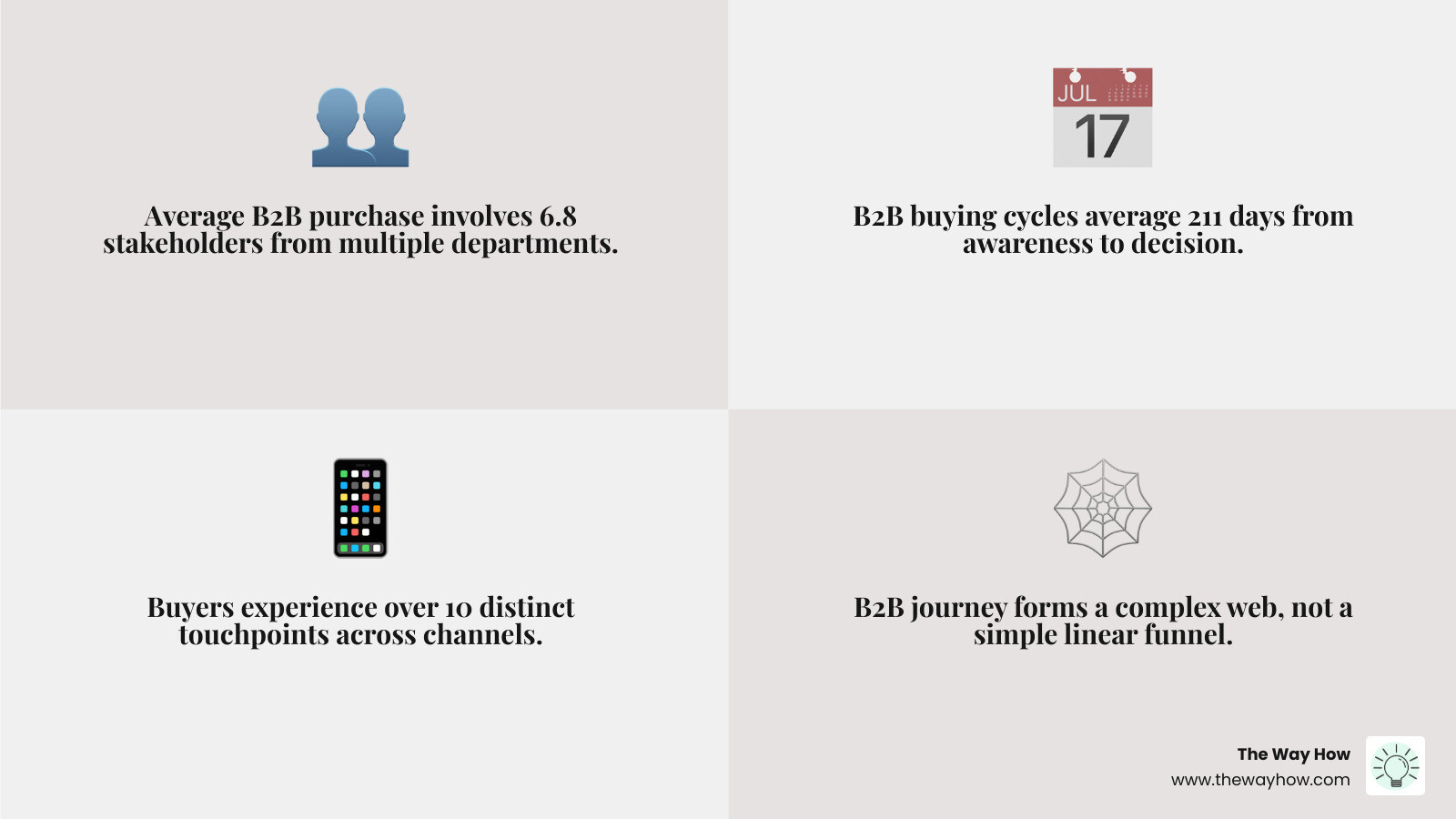 Average B2B purchase involves 6.8 stakeholders from multiple departments.

JUL
17

B2B buying cycles average 211 days from awareness to decision.

Buyers experience over 10 distinct touchpoints across channels.

B2B journey forms a complex web, not a simple linear funnel.

The Way How
www.thewayhow.com