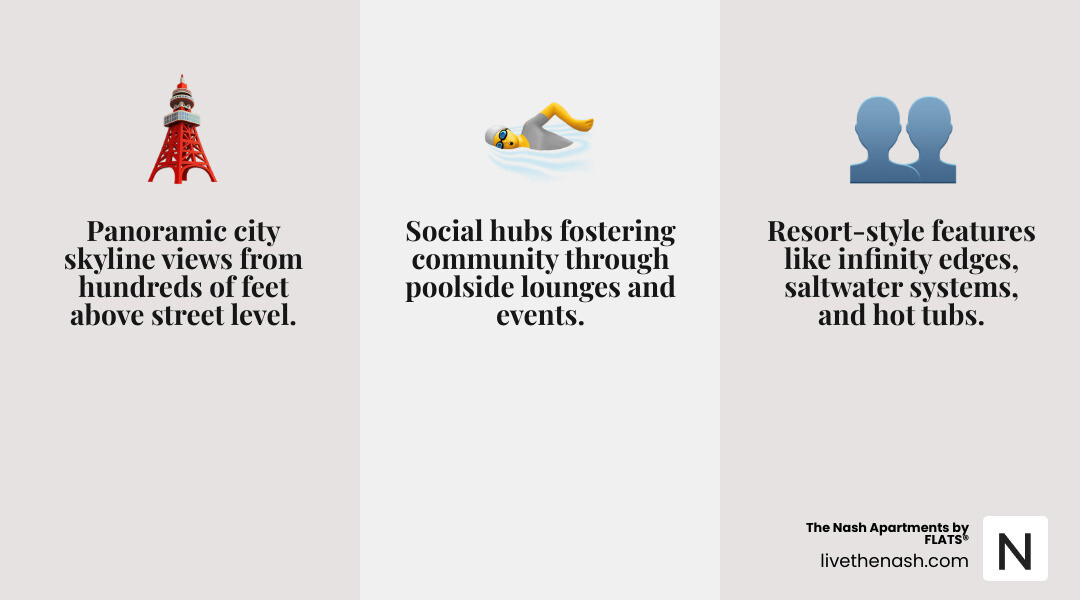 Panoramic city skyline views from hundreds of feet above street level.

Social hubs fostering community through poolside lounges and events.

Resort-style features like infinity edges, saltwater systems, and hot tubs.

The Nash Apartments by FLATS®
livethenash.com

N