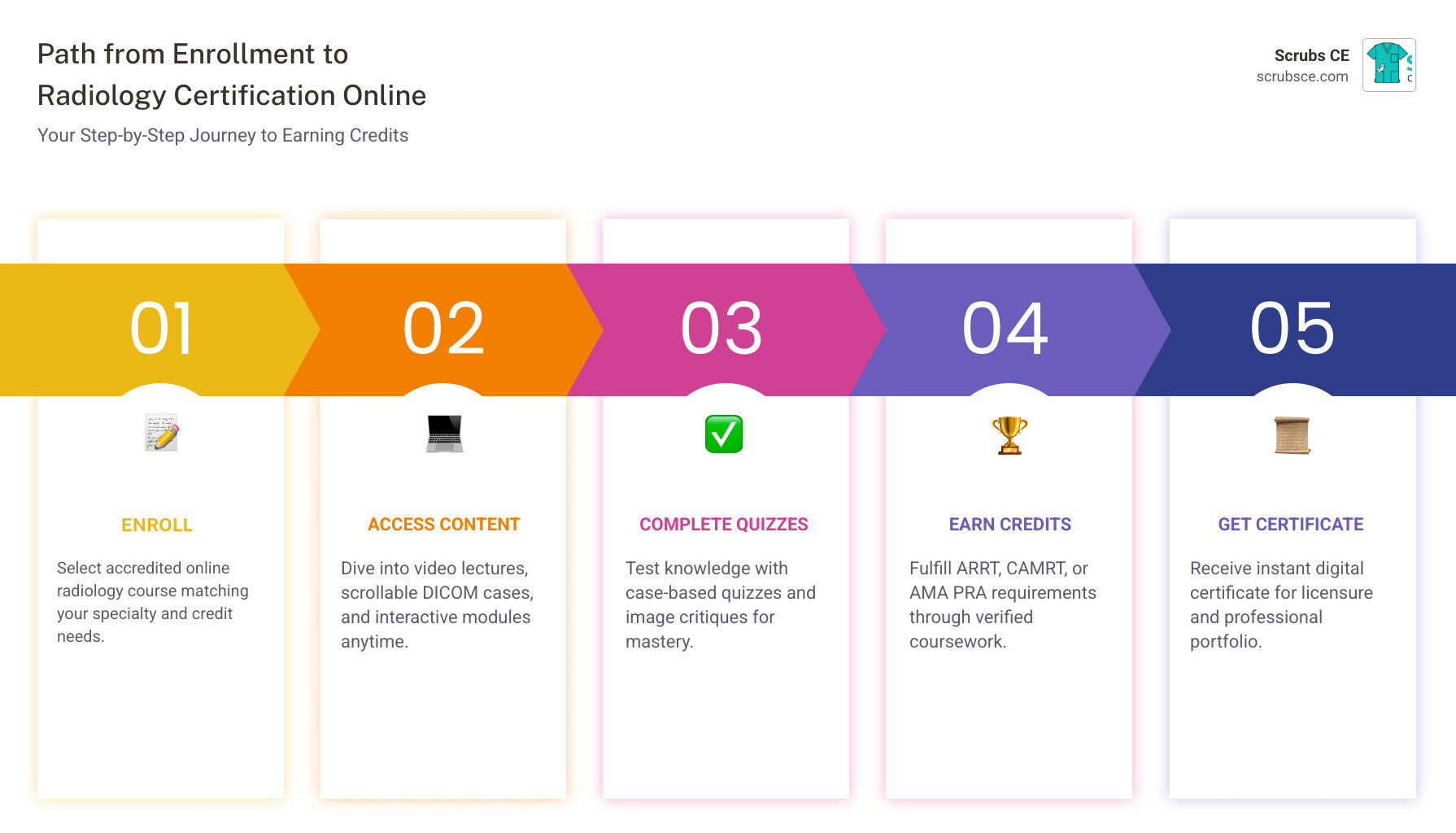 Path from Enrollment to Radiology Certification Online

Your Step-by-Step Journey to Earning Credits

Scrubs CE
scrubsce.com

01

ENROLL

Select accredited online radiology course matching your specialty and credit needs.

02

ACCESS CONTENT

Dive into video lectures, scrollable DICOM cases, and interactive modules anytime.

03

COMPLETE QUIZZES

Test knowledge with case-based quizzes and image critiques for mastery.

04

EARN CREDITS

Fulfill ARRT, CAMRT, or AMA PRA requirements through verified coursework.

05

GET CERTIFICATE

Receive instant digital certificate for licensure and professional portfolio.