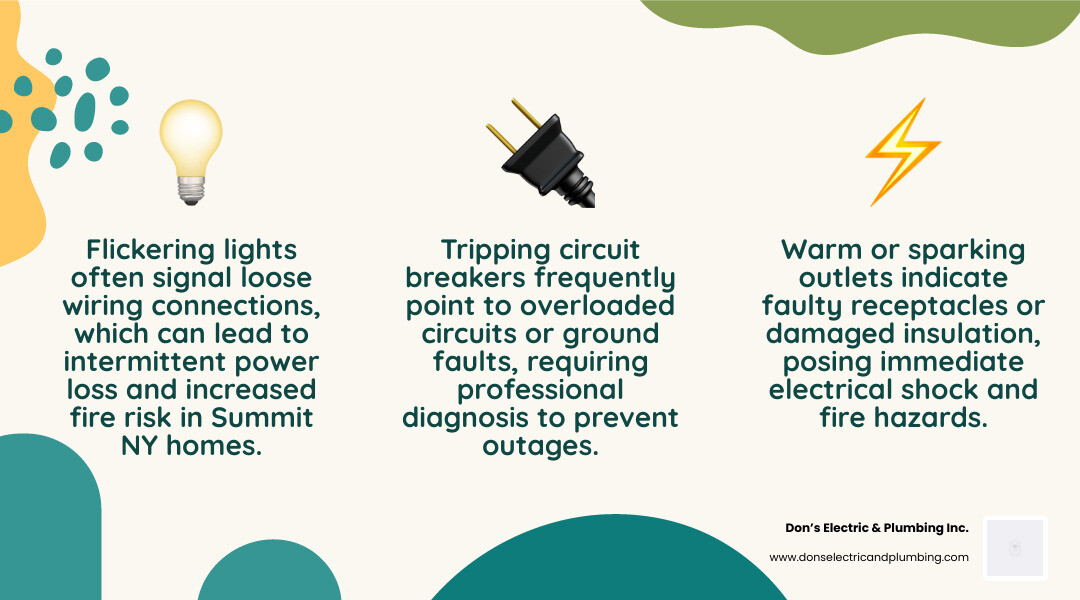 Flickering lights often signal loose wiring connections, which can lead to intermittent power loss and increased fire risk in Summit NY homes.

Tripping circuit breakers frequently point to overloaded circuits or ground faults, requiring professional diagnosis to prevent outages.

Warm or sparking outlets indicate faulty receptacles or damaged insulation, posing immediate electrical shock and fire hazards.

Don's Electric & Plumbing Inc.

www.donselectricandplumbing.com