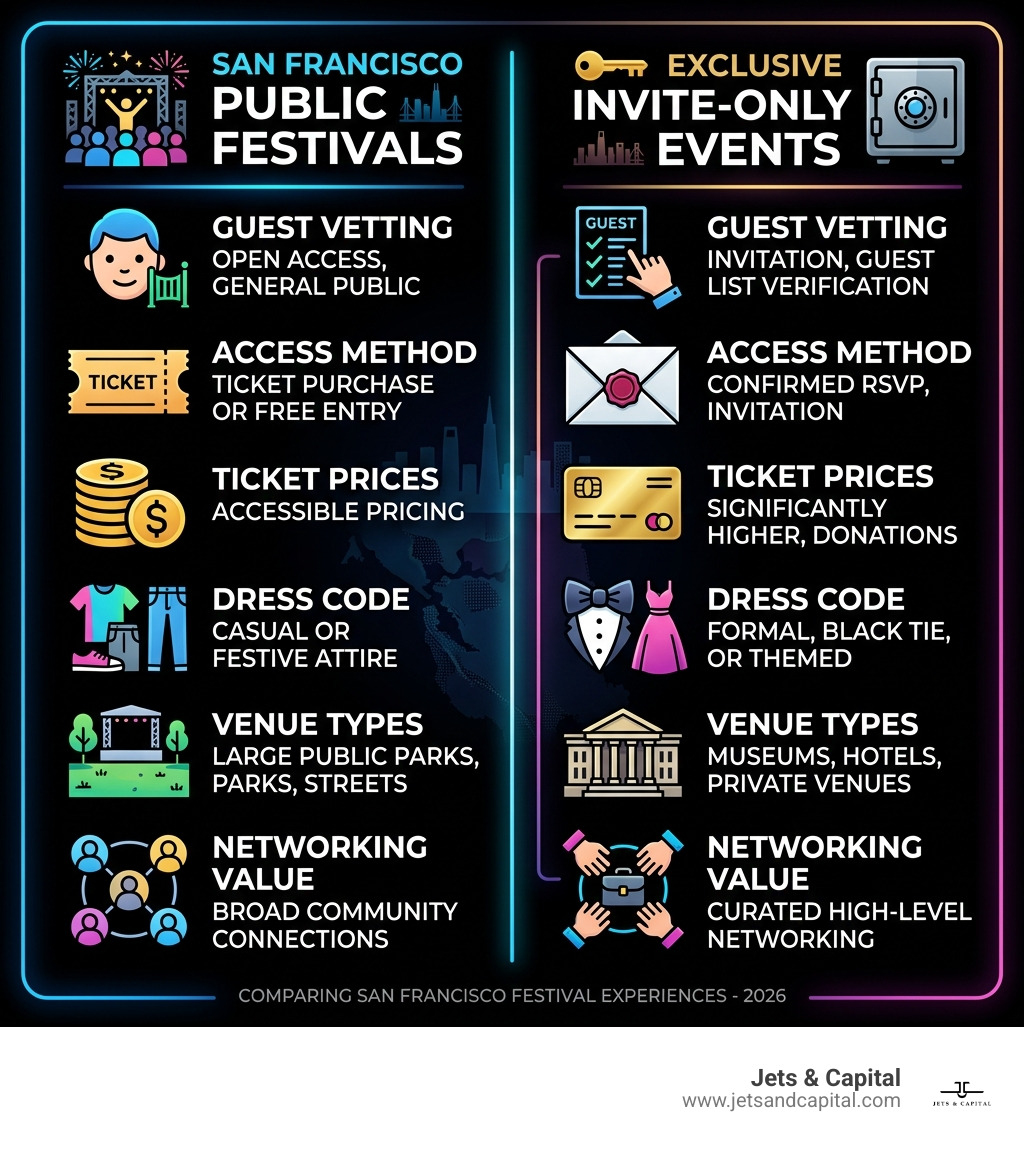 SAN FRANCISCO
PUBLIC FESTIVALS

GUEST VETTING
OPEN ACCESS, GENERAL PUBLIC

TICKET

ACCESS METHOD
TICKET PURCHASE OR FREE ENTRY

TICKET PRICES
ACCESSIBLE PRICING

DRESS CODE
CASUAL OR FESTIVE ATTIRE

VENUE TYPES
LARGE PUBLIC PARKS, PARKS, STREETS

NETWORKING VALUE
BROAD COMMUNITY CONNECTIONS

EXCLUSIVE
INVITE-ONLY EVENTS

GUEST

GUEST VETTING
INVITATION, GUEST LIST VERIFICATION

ACCESS METHOD
CONFIRMED RSVP, INVITATION

TICKET PRICES
SIGNIFICANTLY HIGHER, DONATIONS

DRESS CODE
FORMAL, BLACK TIE, OR THEMED

VENUE TYPES
MUSEUMS, HOTELS, PRIVATE VENUES

NETWORKING VALUE
CURATED HIGH-LEVEL NETWORKING

COMPARING SAN FRANCISCO FESTIVAL EXPERIENCES - 2026

Jets & Capital
www.jetsandcapital.com
JETS & CAPITAL