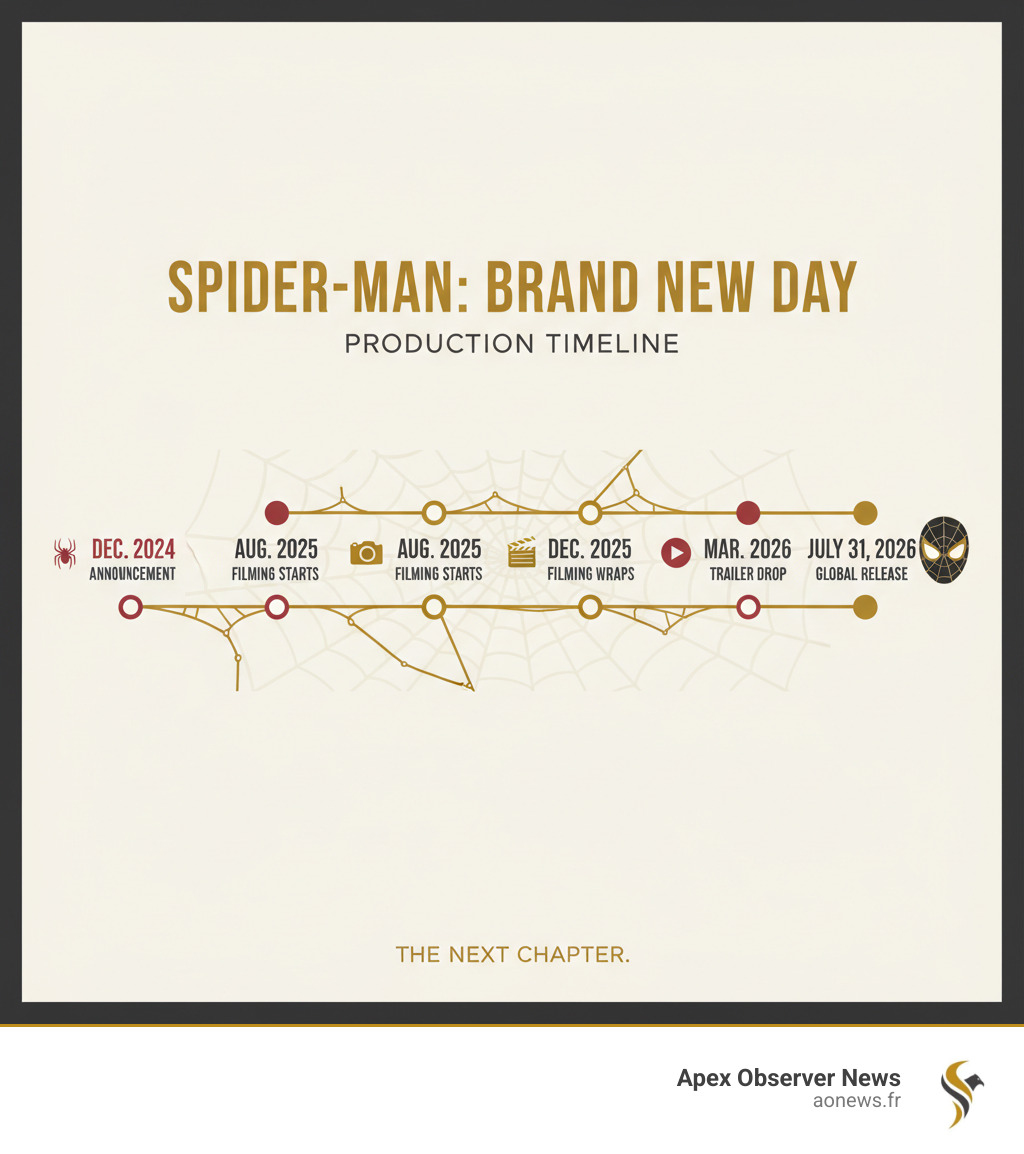 SPIDER-MAN: BRAND NEW DAY
PRODUCTION TIMELINE

DEC. 2024
ANNOUNCEMENT

AUG. 2025
FILMING STARTS

AUG. 2025
FILMING STARTS

DEC. 2025
FILMING WRAPS

MAR. 2026
TRAILER DROP

JULY 31, 2026
GLOBAL RELEASE

THE NEXT CHAPTER.

Apex Observer News
aonews.fr