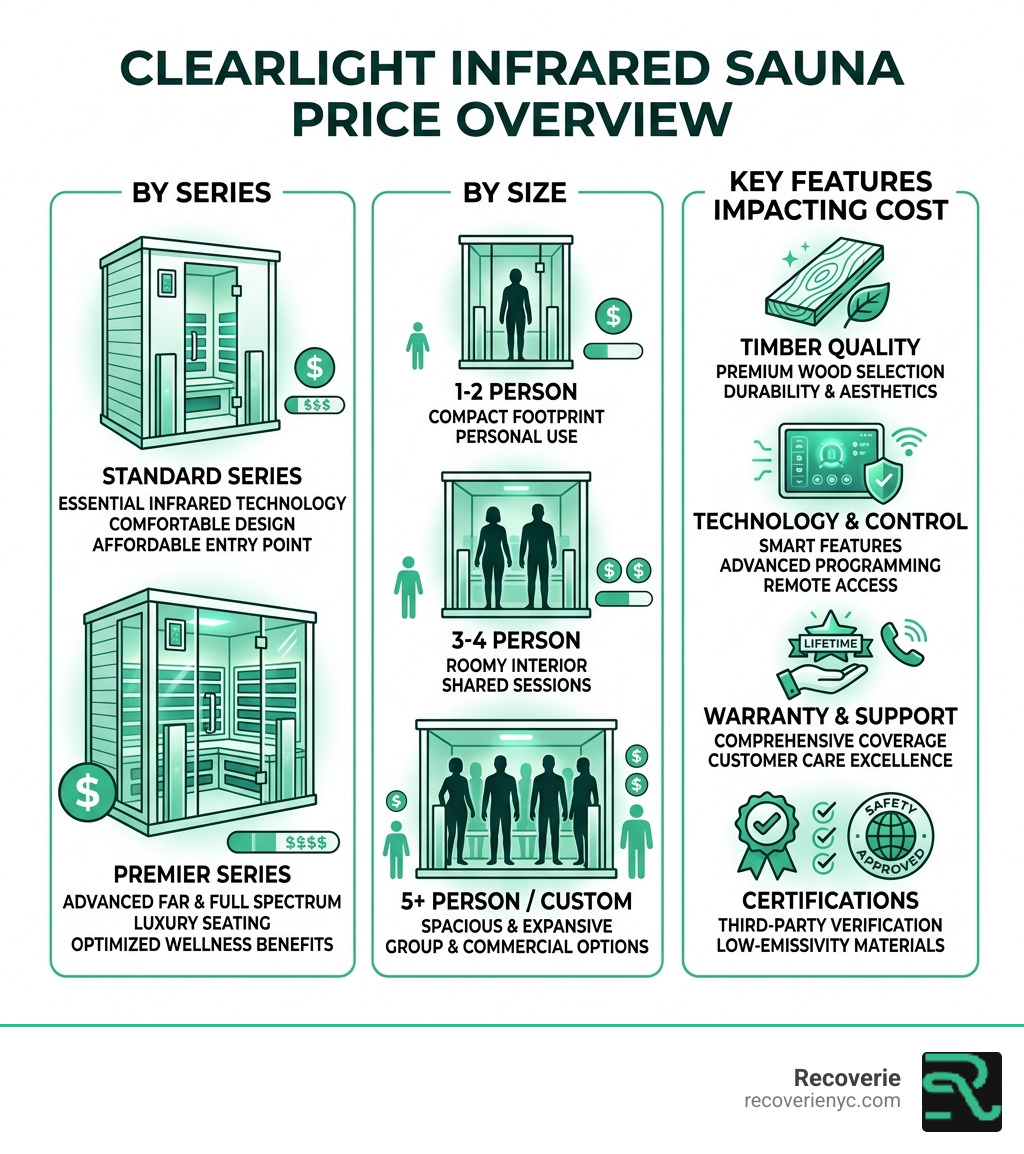 CLEARLIGHT INFRARED SAUNA PRICE OVERVIEW

BY SERIES

$

$$$

STANDARD SERIES
ESSENTIAL INFRARED TECHNOLOGY
COMFORTABLE DESIGN
AFFORDABLE ENTRY POINT

$

$$$$

PREMIER SERIES
ADVANCED FAR & FULL SPECTRUM
LUXURY SEATING
OPTIMIZED WELLNESS BENEFITS

BY SIZE

$

1-2 PERSON
COMPACT FOOTPRINT
PERSONAL USE

$ $

3-4 PERSON
ROOMY INTERIOR
SHARED SESSIONS

$ $ $

5+ PERSON / CUSTOM
SPACIOUS & EXPANSIVE
GROUP & COMMERCIAL OPTIONS

KEY FEATURES IMPACTING COST

TIMBER QUALITY
PREMIUM WOOD SELECTION
DURABILITY & AESTHETICS

TECHNOLOGY & CONTROL
SMART FEATURES
ADVANCED PROGRAMMING
REMOTE ACCESS

LIFETIME

WARRANTY & SUPPORT
COMPREHENSIVE COVERAGE
CUSTOMER CARE EXCELLENCE

SAFETY APPROVED

CERTIFICATIONS
THIRD-PARTY VERIFICATION
LOW-EMISSIVITY MATERIALS

Recoverie
recoverienyc.com