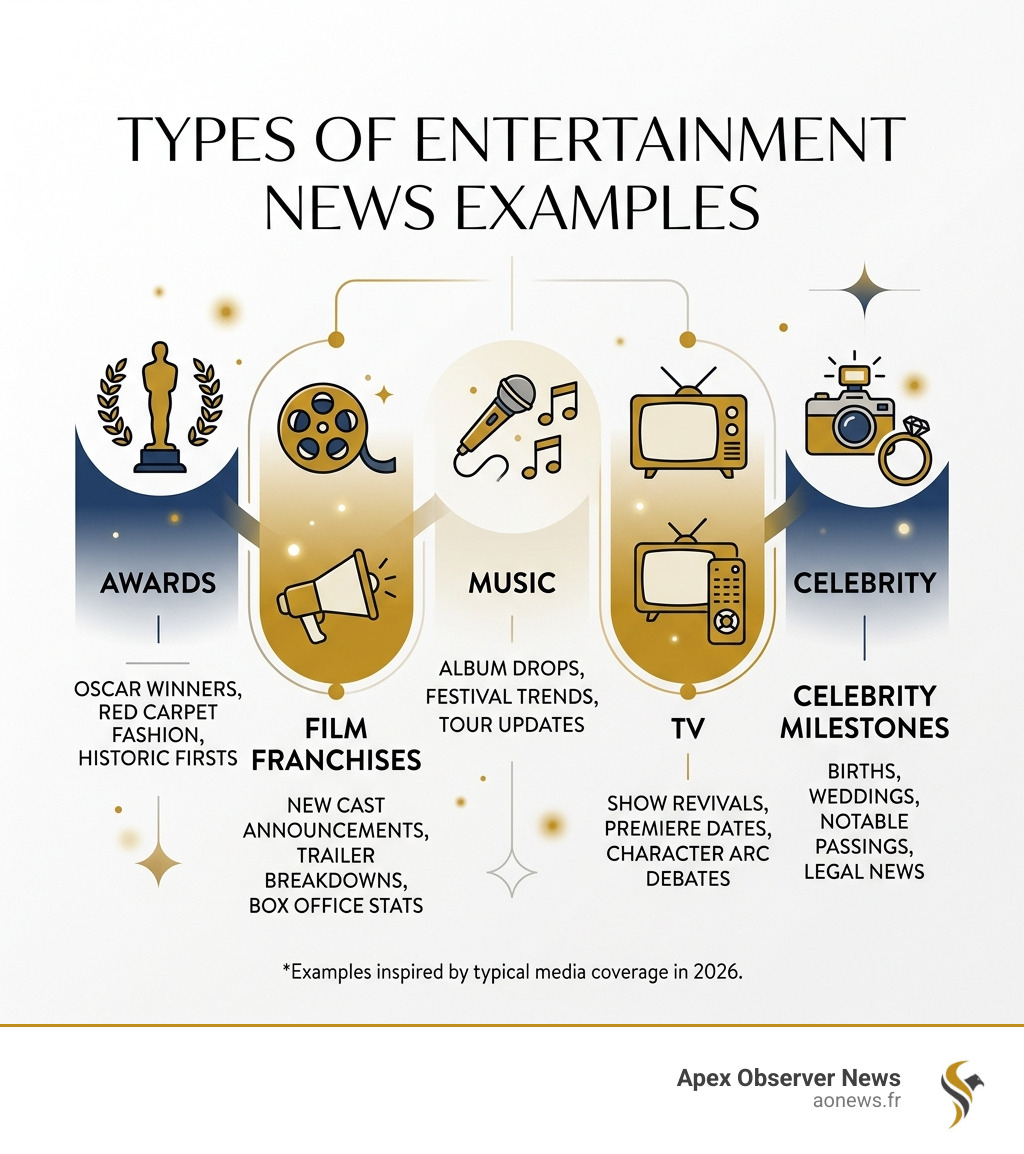 TYPES OF ENTERTAINMENT NEWS EXAMPLES

AWARDS

OSCAR WINNERS, RED CARPET FASHION, HISTORIC FIRSTS

FILM FRANCHISES

NEW CAST ANNOUNCEMENTS, TRAILER BREAKDOWNS, BOX OFFICE STATS

MUSIC

ALBUM DROPS, FESTIVAL TRENDS, TOUR UPDATES

TV

SHOW REVIVALS, PREMIERE DATES, CHARACTER ARC DEBATES

CELEBRITY

CELEBRITY MILESTONES

BIRTHS, WEDDINGS, NOTABLE PASSINGS, LEGAL NEWS

*Examples inspired by typical media coverage in 2026.

Apex Observer News
aonews.fr