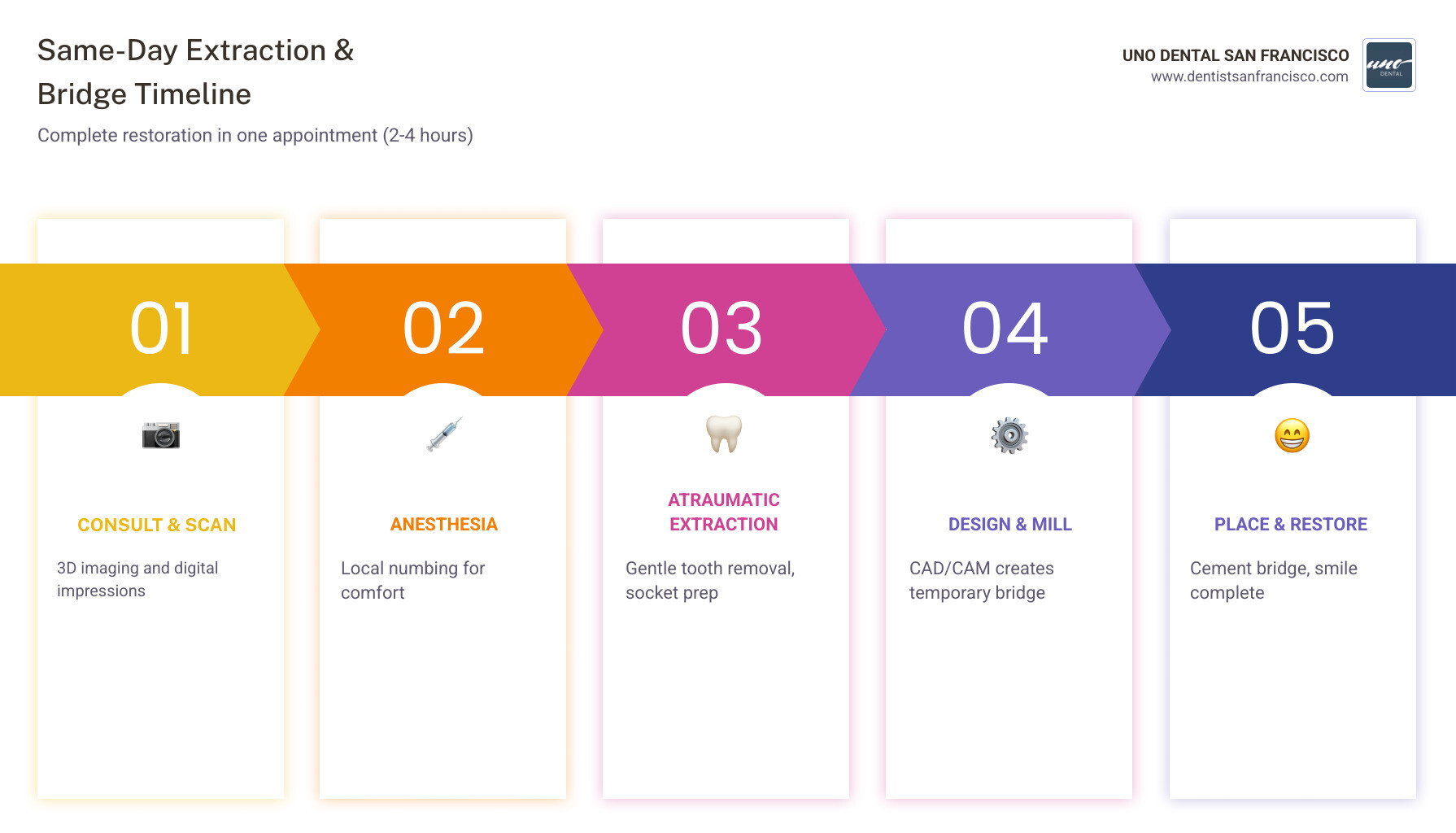 Same-Day Extraction & Bridge Timeline

Complete restoration in one appointment (2-4 hours)

UNO DENTAL SAN FRANCISCO
www.dentistsanfrancisco.com

uno DENTAL

01

CONSULT & SCAN

3D imaging and digital impressions

02

ANESTHESIA

Local numbing for comfort

03

ATRAUMATIC EXTRACTION

Gentle tooth removal, socket prep

04

DESIGN & MILL

CAD/CAM creates temporary bridge

05

PLACE & RESTORE

Cement bridge, smile complete