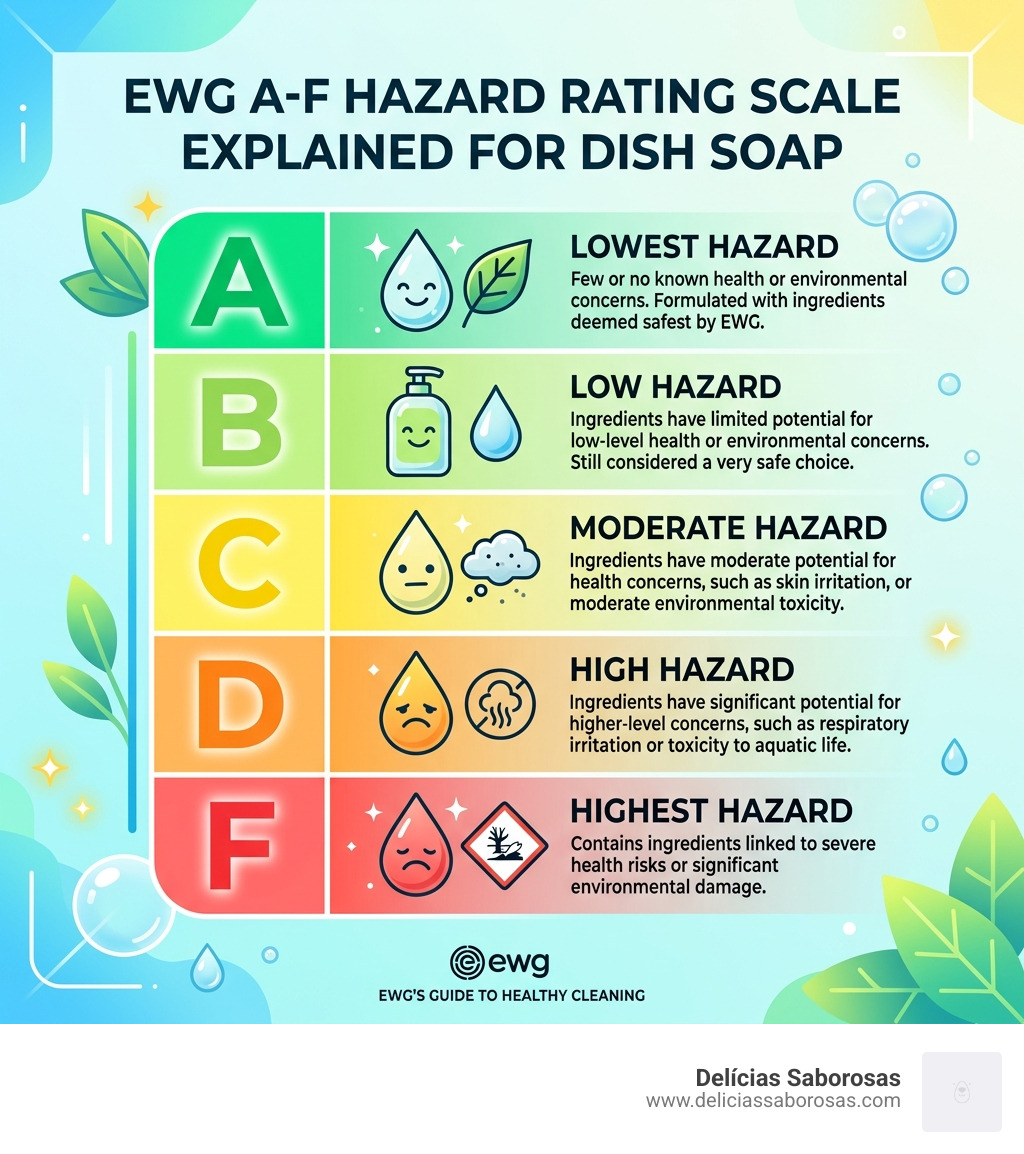 EWG A-F HAZARD RATING SCALE EXPLAINED FOR DISH SOAP

A

LOWEST HAZARD
Few or no known health or environmental concerns. Formulated with ingredients deemed safest by EWG.

B

LOW HAZARD
Ingredients have limited potential for low-level health or environmental concerns. Still considered a very safe choice.

C

MODERATE HAZARD
Ingredients have moderate potential for health concerns, such as skin irritation, or moderate environmental toxicity.

D

HIGH HAZARD
Ingredients have significant potential for higher-level concerns, such as respiratory irritation or toxicity to aquatic life.

F

HIGHEST HAZARD
Contains ingredients linked to severe health risks or significant environmental damage.

ewg
EWG'S GUIDE TO HEALTHY CLEANING

Delícias Saborosas
www.deliciassaborosas.com