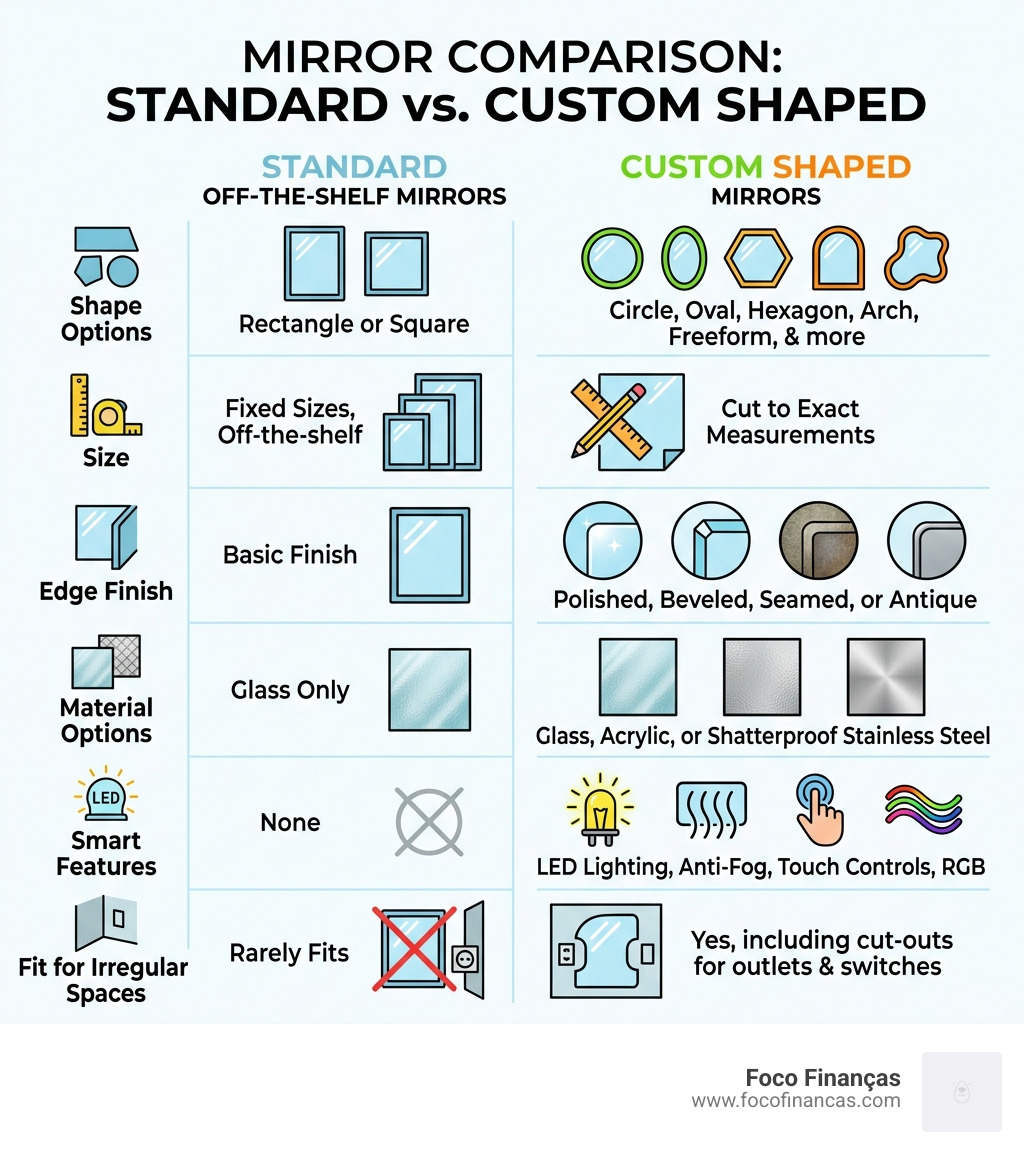 MIRROR COMPARISON:
STANDARD vs. CUSTOM SHAPED

| | STANDARD OFF-THE-SHELF MIRRORS | CUSTOM SHAPED MIRRORS |
|---|---|---|
| Shape Options | Rectangle or Square | Circle, Oval, Hexagon, Arch, Freeform, & more |
| Size | Fixed Sizes, Off-the-shelf | Cut to Exact Measurements |
| Edge Finish | Basic Finish | Polished, Beveled, Seamed, or Antique |
| Material Options | Glass Only | Glass, Acrylic, or Shatterproof Stainless Steel |
| LED Smart Features | None | LED Lighting, Anti-Fog, Touch Controls, RGB |
| Fit for Irregular Spaces | Rarely Fits | Yes, including cut-outs for outlets & switches |

Foco Finanças
www.focofinancas.com