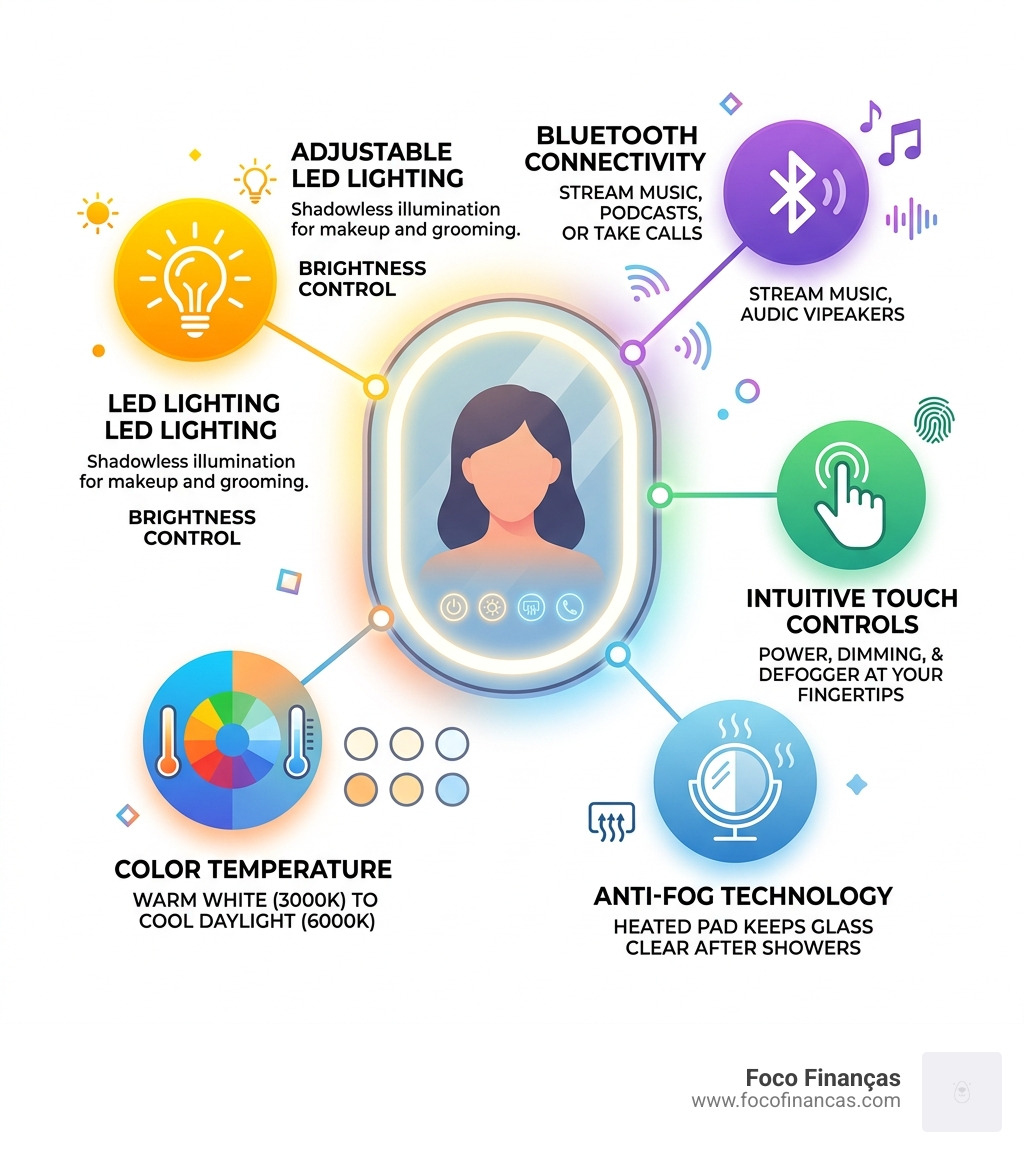 ADJUSTABLE LED LIGHTING
Shadowless illumination for makeup and grooming.

BRIGHTNESS CONTROL

BLUETOOTH CONNECTIVITY
STREAM MUSIC, PODCASTS, OR TAKE CALLS

STREAM MUSIC, AUDIC VIPEAKERS

LED LIGHTING LED LIGHTING
Shadowless illumination for makeup and grooming.

BRIGHTNESS CONTROL

INTUITIVE TOUCH CONTROLS
POWER, DIMMING, & DEFOGGER AT YOUR FINGERTIPS

COLOR TEMPERATURE
WARM WHITE (3000K) TO COOL DAYLIGHT (6000K)

ANTI-FOG TECHNOLOGY
HEATED PAD KEEPS GLASS CLEAR AFTER SHOWERS

Foco Finanças
www.focofinancas.com