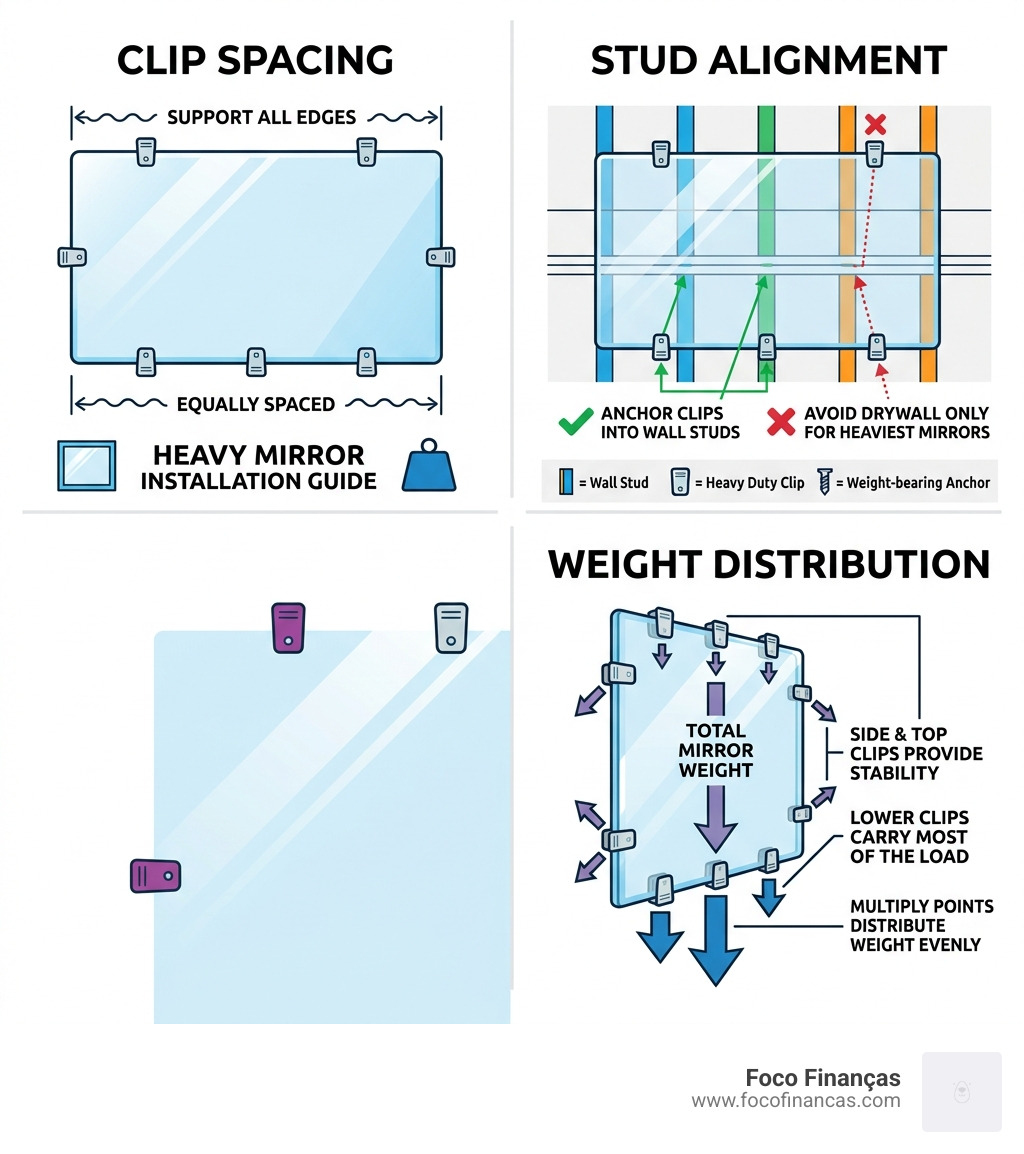 CLIP SPACING

SUPPORT ALL EDGES

EQUALLY SPACED

HEAVY MIRROR INSTALLATION GUIDE

STUD ALIGNMENT

ANCHOR CLIPS INTO WALL STUDS

AVOID DRYWALL ONLY FOR HEAVIEST MIRRORS

= Wall Stud = Heavy Duty Clip = Weight-bearing Anchor

WEIGHT DISTRIBUTION

TOTAL MIRROR WEIGHT

SIDE & TOP CLIPS PROVIDE STABILITY

LOWER CLIPS CARRY MOST OF THE LOAD

MULTIPLY POINTS DISTRIBUTE WEIGHT EVENLY

Foco Finanças
www.focofinancas.com