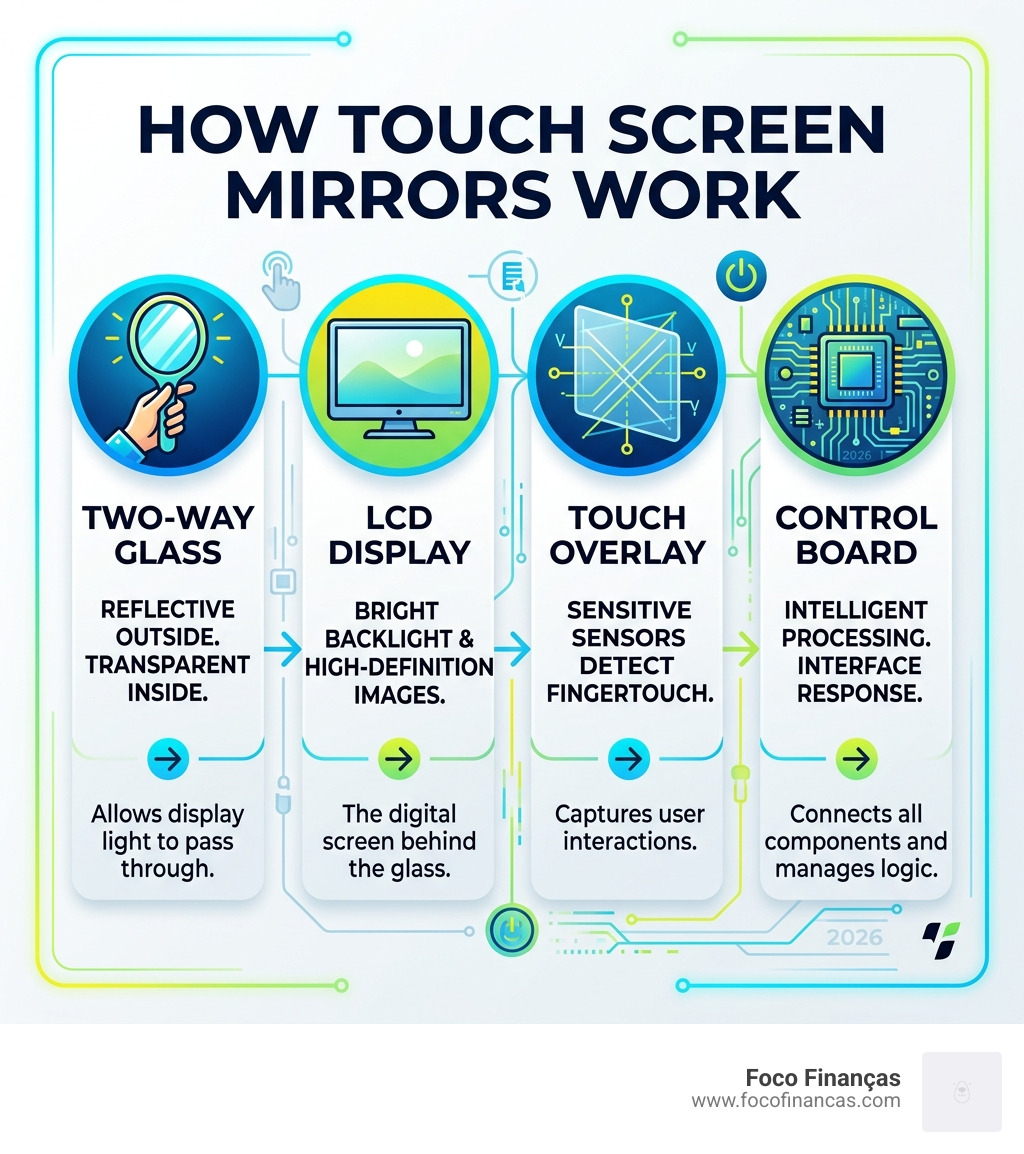 HOW TOUCH SCREEN MIRRORS WORK

TWO-WAY GLASS

REFLECTIVE OUTSIDE. TRANSPARENT INSIDE.

Allows display light to pass through.

LCD DISPLAY

BRIGHT BACKLIGHT & HIGH-DEFINITION IMAGES.

The digital screen behind the glass.

TOUCH OVERLAY

SENSITIVE SENSORS DETECT FINGERTOUCH.

Captures user interactions.

CONTROL BOARD

INTELLIGENT PROCESSING. INTERFACE RESPONSE.

Connects all components and manages logic.

2026

2026

Foco Finanças
www.focofinancas.com