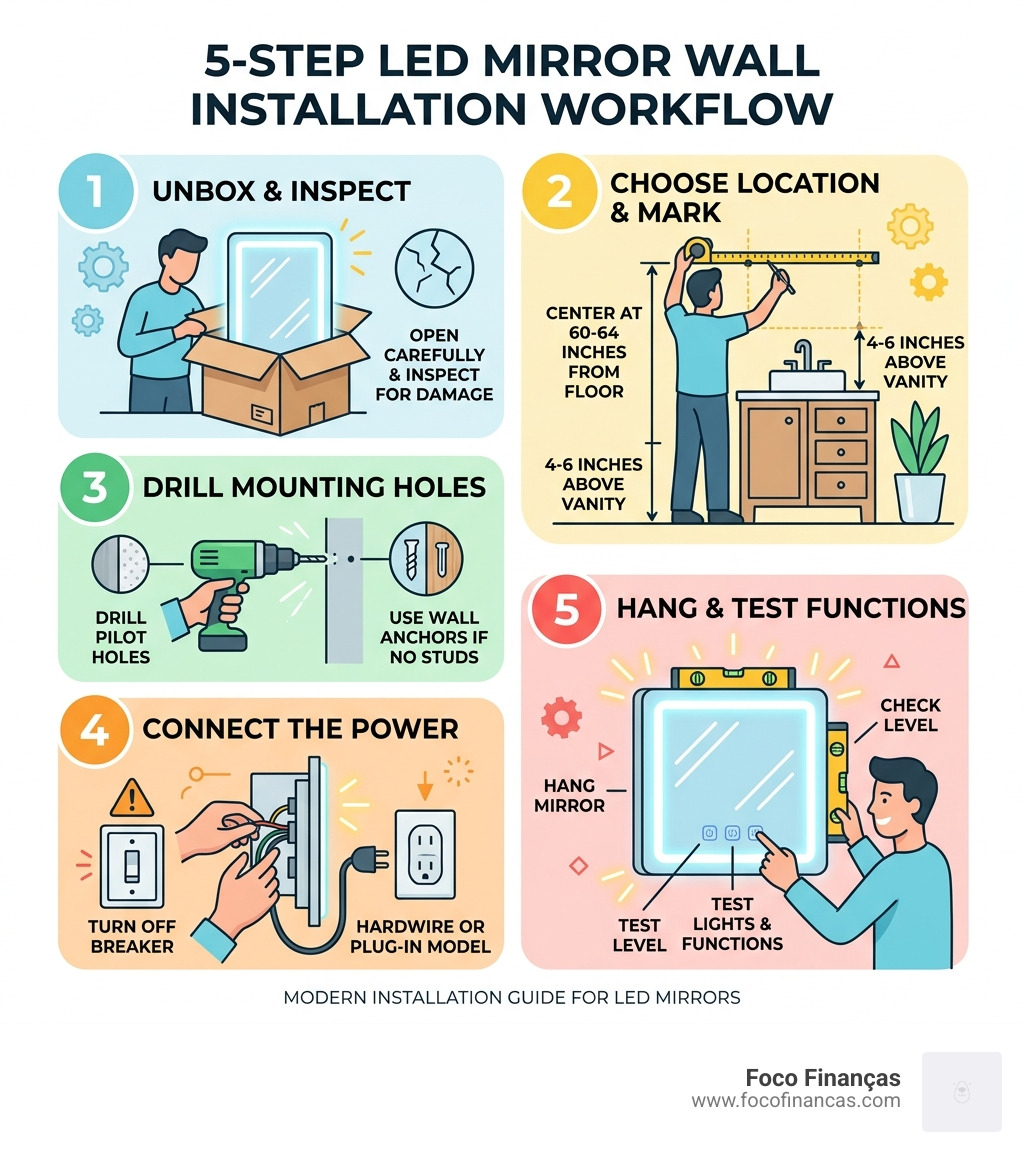 5-STEP LED MIRROR WALL INSTALLATION WORKFLOW

1 UNBOX & INSPECT

OPEN CAREFULLY & INSPECT FOR DAMAGE

2 CHOOSE LOCATION & MARK

CENTER AT 60-64 INCHES FROM FLOOR

4-6 INCHES ABOVE VANITY

4-6 INCHES ABOVE VANITY

3 DRILL MOUNTING HOLES

DRILL PILOT HOLES

USE WALL ANCHORS IF NO STUDS

4 CONNECT THE POWER

TURN OFF BREAKER

HARDWIRE OR PLUG-IN MODEL

5 HANG & TEST FUNCTIONS

CHECK LEVEL

HANG MIRROR

TEST LEVEL

TEST LIGHTS & FUNCTIONS

MODERN INSTALLATION GUIDE FOR LED MIRRORS

Foco Finanças
www.focofinancas.com