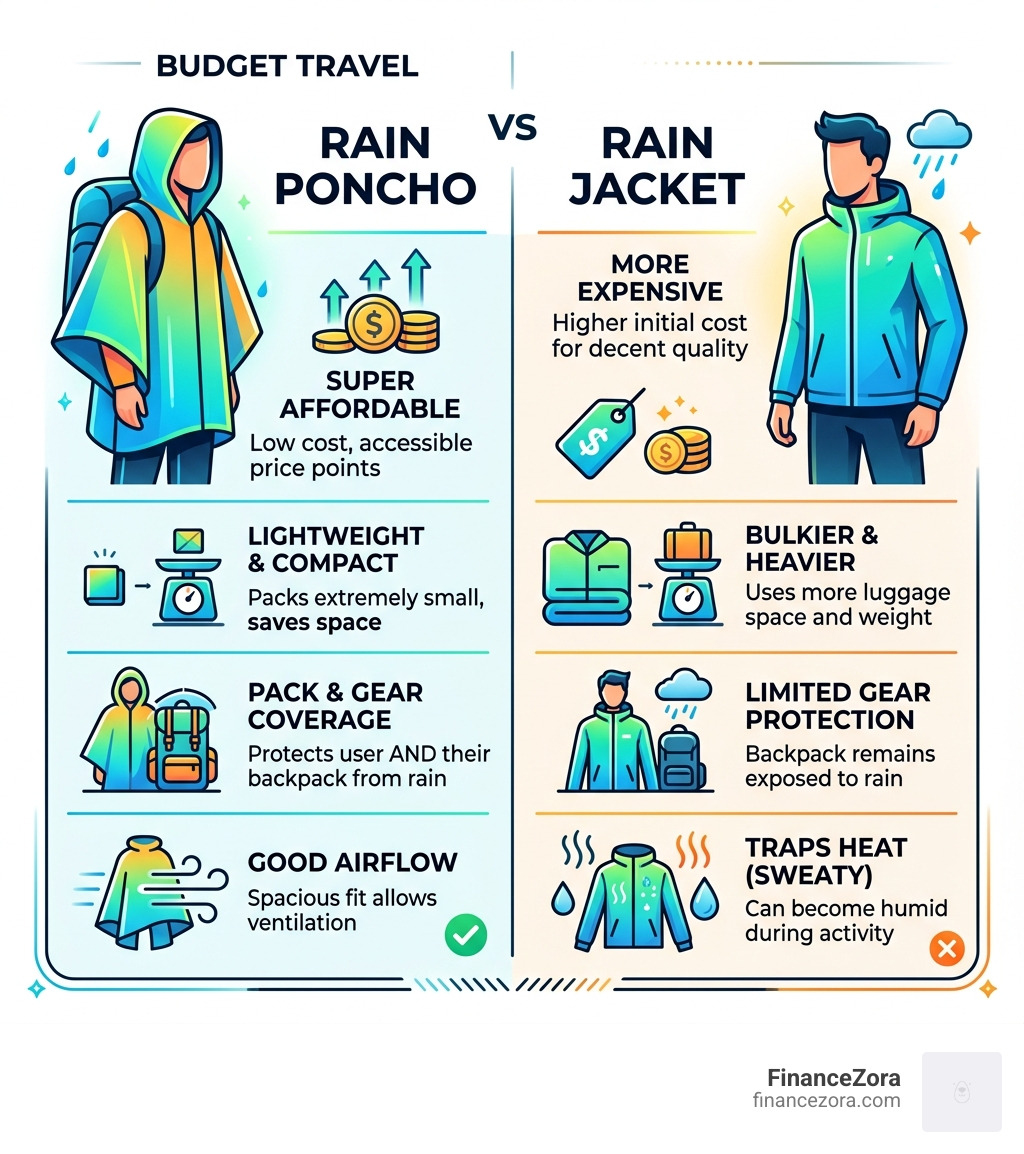 BUDGET TRAVEL

RAIN PONCHO

VS

RAIN JACKET

SUPER AFFORDABLE
Low cost, accessible price points

LIGHTWEIGHT & COMPACT
Packs extremely small, saves space

PACK & GEAR COVERAGE
Protects user AND their backpack from rain

GOOD AIRFLOW
Spacious fit allows ventilation

MORE EXPENSIVE
Higher initial cost for decent quality

BULKIER & HEAVIER
Uses more luggage space and weight

LIMITED GEAR PROTECTION
Backpack remains exposed to rain

TRAPS HEAT (SWEATY)
Can become humid during activity

FinanceZora
financezora.com