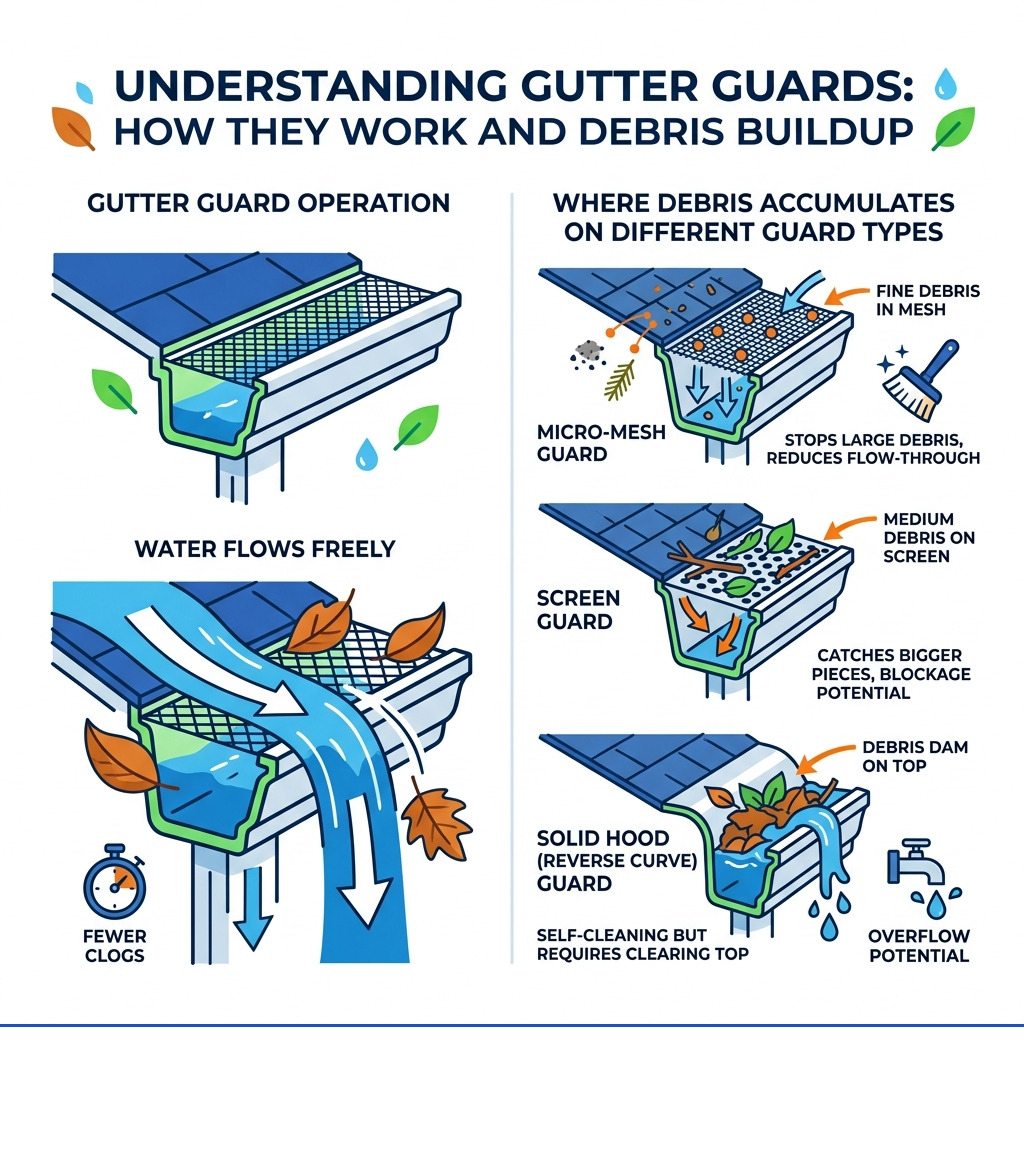 UNDERSTANDING GUTTER GUARDS: HOW THEY WORK AND DEBRIS BUILDUP

GUTTER GUARD OPERATION

WATER FLOWS FREELY

FEWER CLOGS

WHERE DEBRIS ACCUMULATES ON DIFFERENT GUARD TYPES

FINE DEBRIS IN MESH

MICRO-MESH GUARD

STOPS LARGE DEBRIS, REDUCES FLOW-THROUGH

MEDIUM DEBRIS ON SCREEN

SCREEN GUARD

CATCHES BIGGER PIECES, BLOCKAGE POTENTIAL

DEBRIS DAM ON TOP

SOLID HOOD (REVERSE CURVE) GUARD

SELF-CLEANING BUT REQUIRES CLEARING TOP

OVERFLOW POTENTIAL