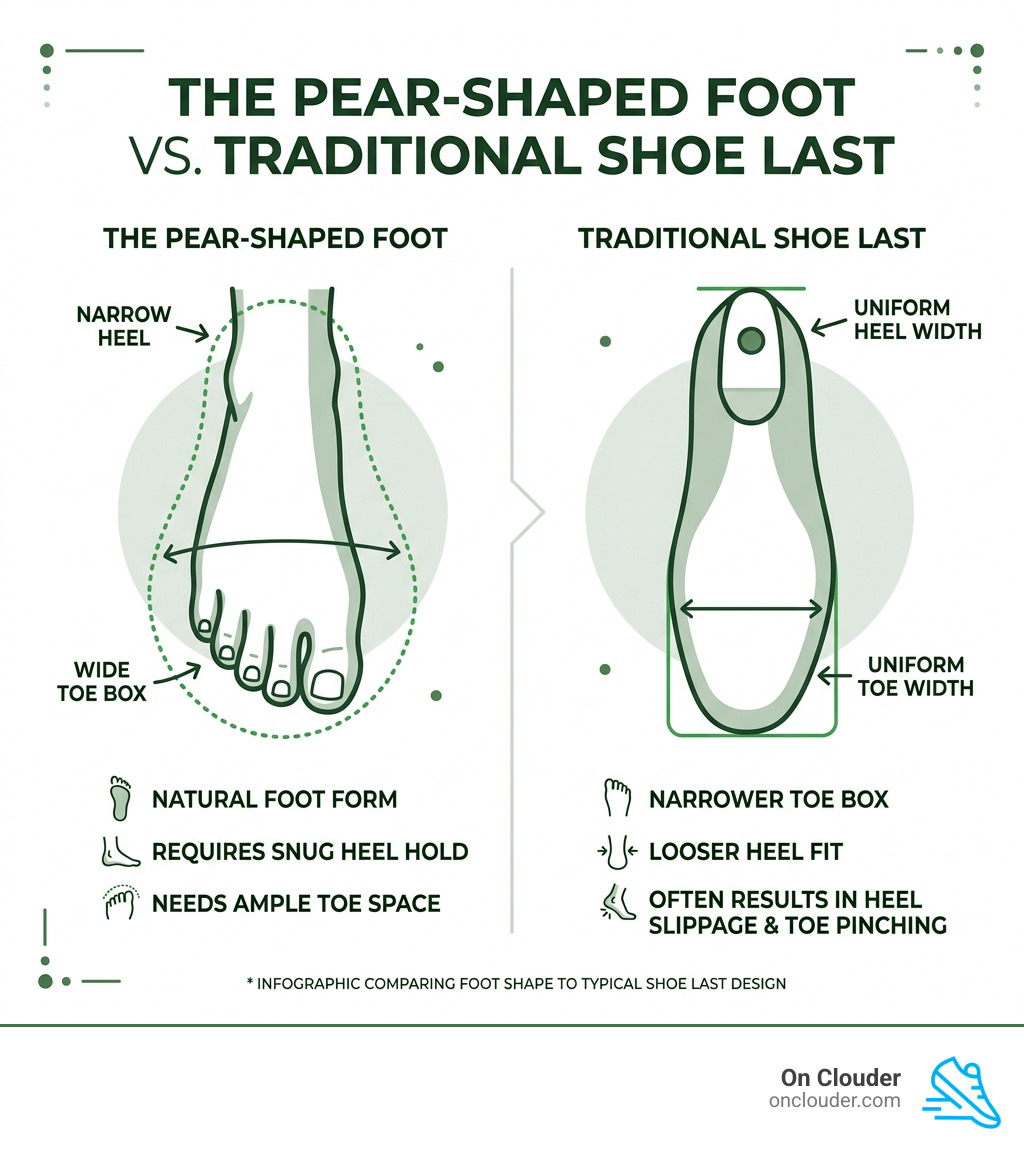 THE PEAR-SHAPED FOOT
VS. TRADITIONAL SHOE LAST

THE PEAR-SHAPED FOOT

NARROW HEEL

WIDE TOE BOX

NATURAL FOOT FORM

REQUIRES SNUG HEEL HOLD

NEEDS AMPLE TOE SPACE

TRADITIONAL SHOE LAST

UNIFORM HEEL WIDTH

UNIFORM TOE WIDTH

NARROWER TOE BOX

LOOSER HEEL FIT

OFTEN RESULTS IN HEEL SLIPPAGE & TOE PINCHING

* INFOGRAPHIC COMPARING FOOT SHAPE TO TYPICAL SHOE LAST DESIGN

On Clouder
onclouder.com