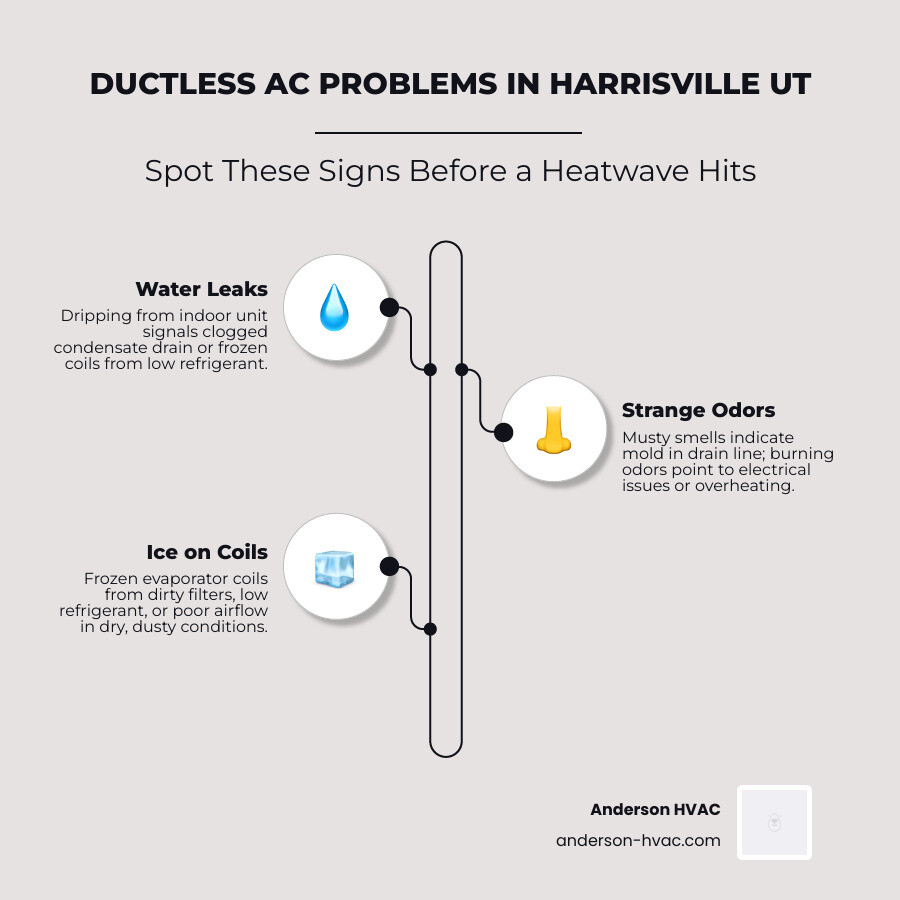 DUCTLESS AC PROBLEMS IN HARRISVILLE UT

Spot These Signs Before a Heatwave Hits

Water Leaks
Dripping from indoor unit signals clogged condensate drain or frozen coils from low refrigerant.

Strange Odors
Musty smells indicate mold in drain line; burning odors point to electrical issues or overheating.

Ice on Coils
Frozen evaporator coils from dirty filters, low refrigerant, or poor airflow in dry, dusty conditions.

Anderson HVAC
anderson-hvac.com