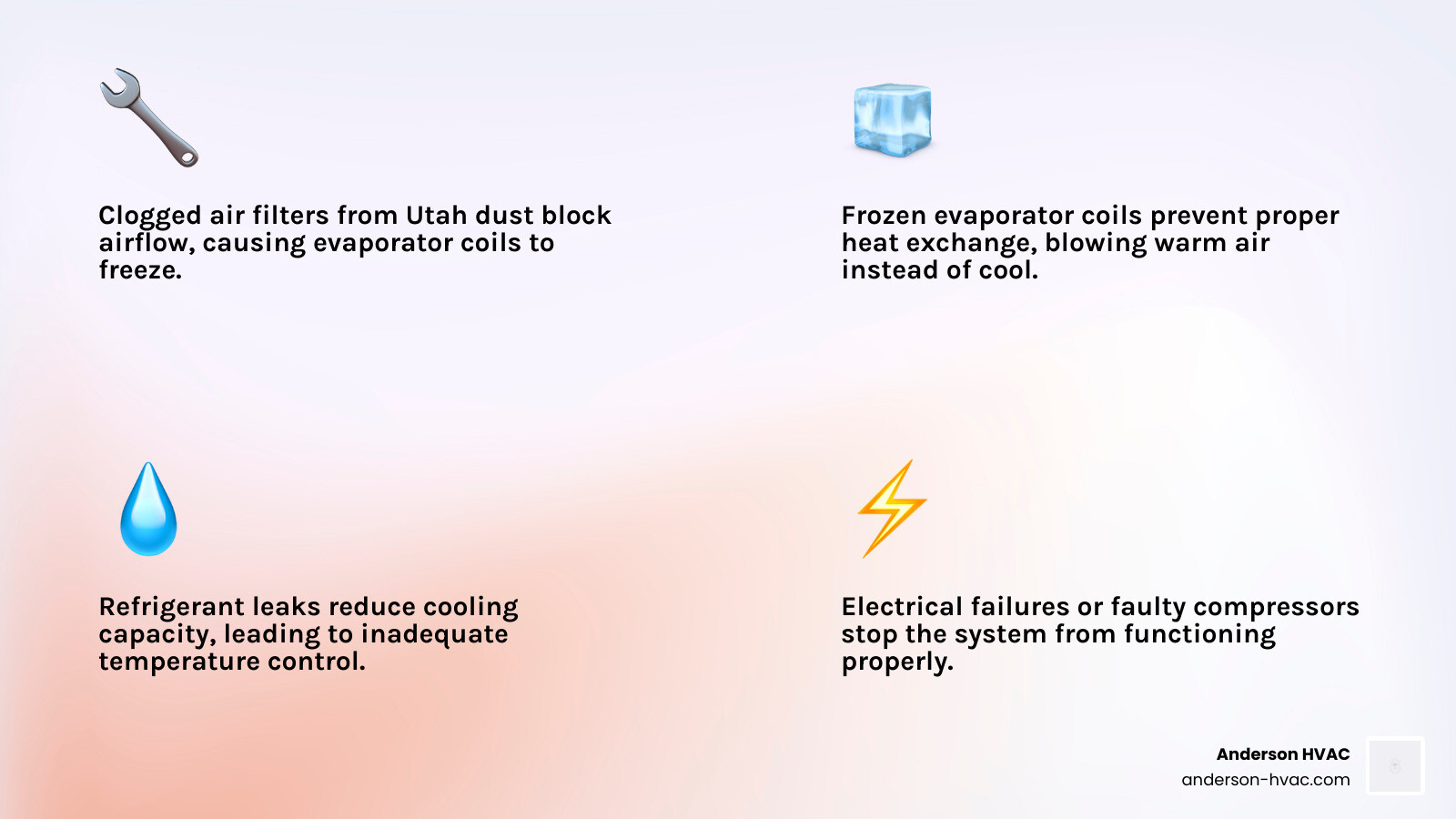 Clogged air filters from Utah dust block airflow, causing evaporator coils to freeze.

Frozen evaporator coils prevent proper heat exchange, blowing warm air instead of cool.

Refrigerant leaks reduce cooling capacity, leading to inadequate temperature control.

Electrical failures or faulty compressors stop the system from functioning properly.

Anderson HVAC
anderson-hvac.com