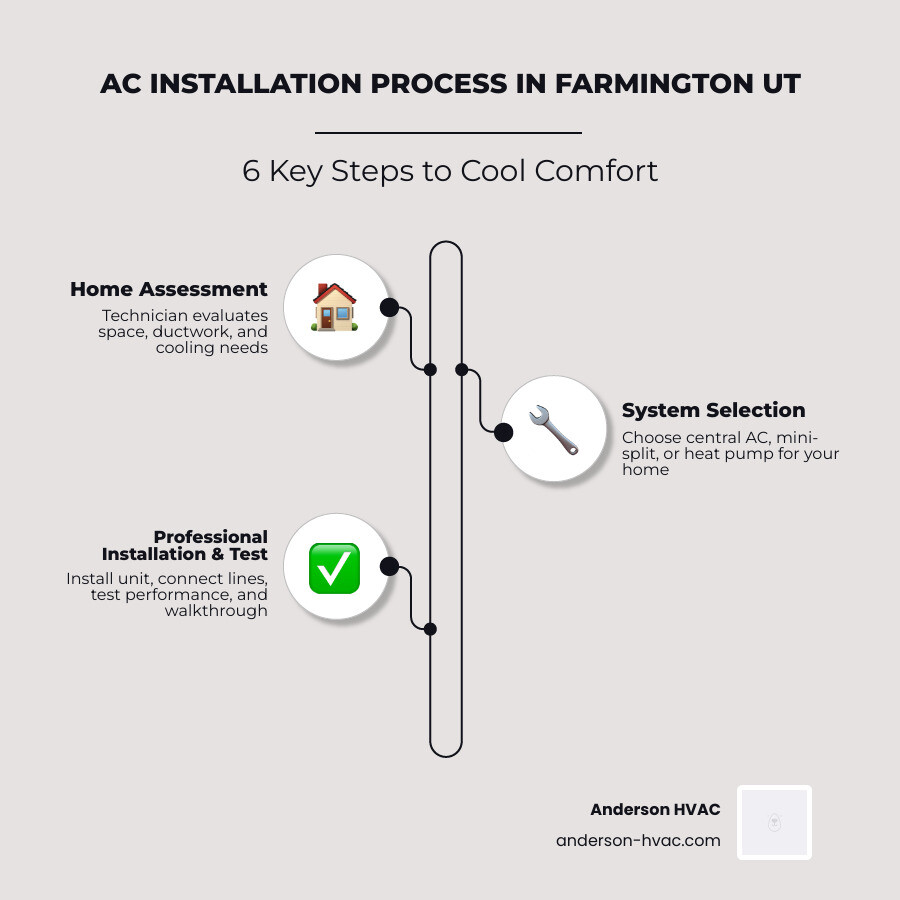 AC INSTALLATION PROCESS IN FARMINGTON UT

6 Key Steps to Cool Comfort

Home Assessment
Technician evaluates space, ductwork, and cooling needs

System Selection
Choose central AC, mini-split, or heat pump for your home

Professional Installation & Test
Install unit, connect lines, test performance, and walkthrough

Anderson HVAC
anderson-hvac.com