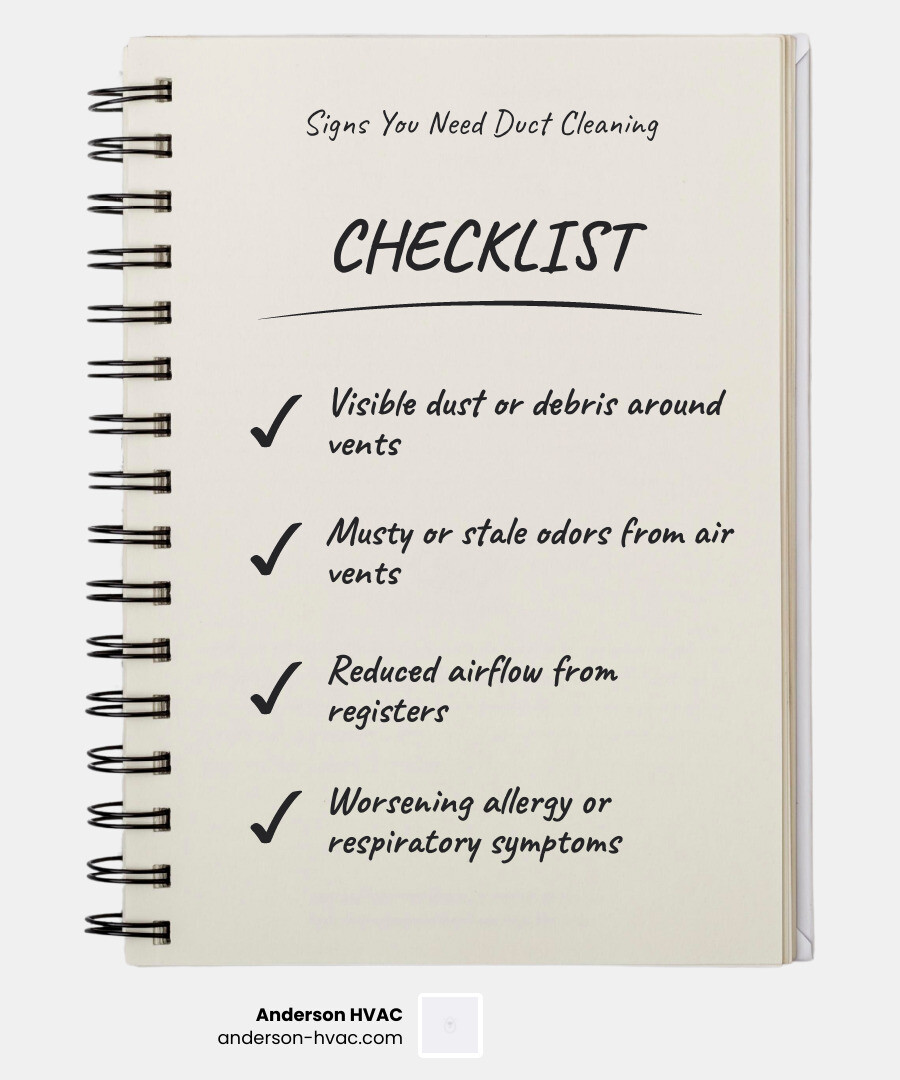 Signs You Need Duct Cleaning

CHECKLIST

✓ Visible dust or debris around vents

✓ Musty or stale odors from air vents

✓ Reduced airflow from registers

✓ Worsening allergy or respiratory symptoms

Anderson HVAC
anderson-hvac.com