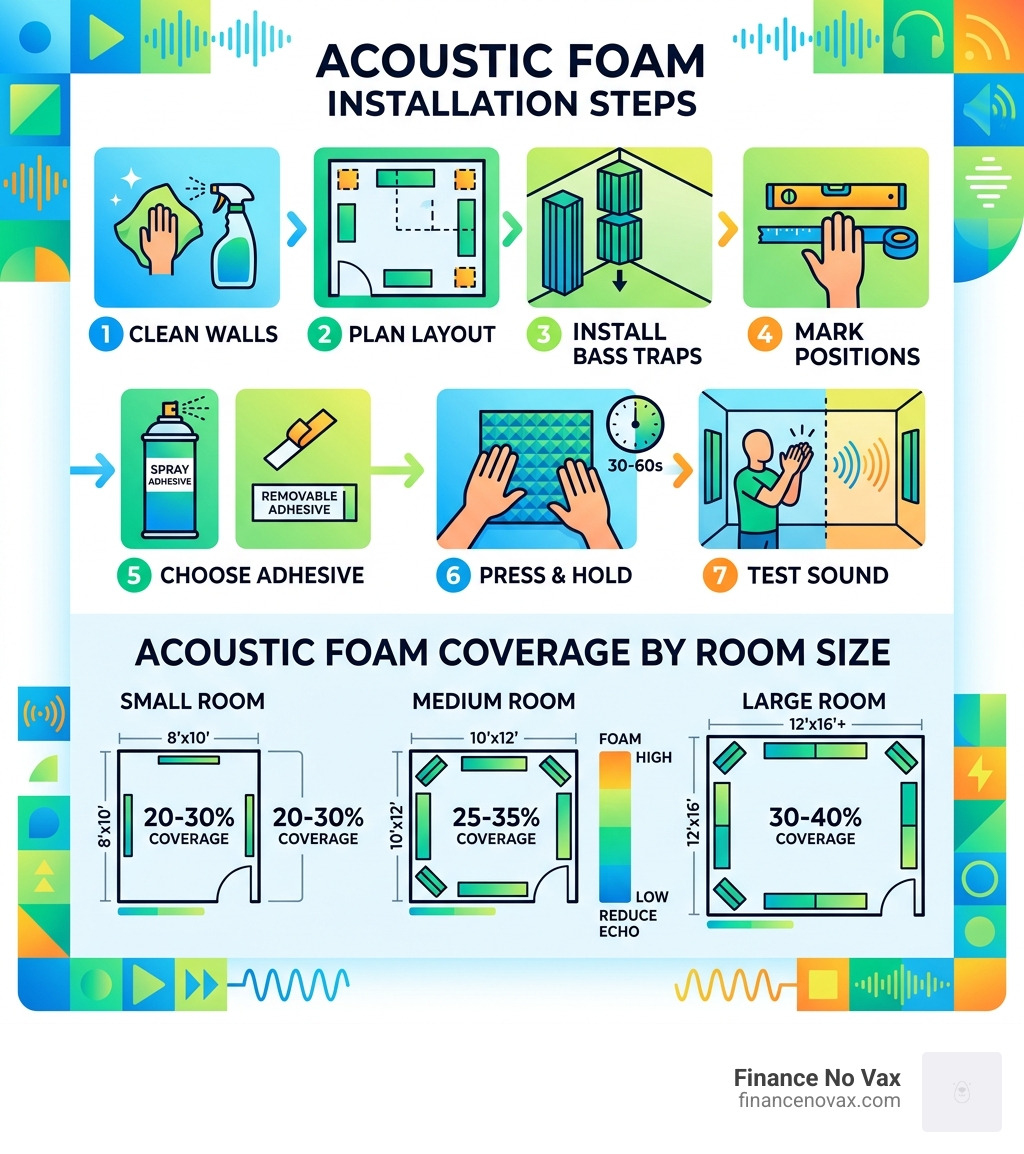 ACOUSTIC FOAM
INSTALLATION STEPS

1 CLEAN WALLS

2 PLAN LAYOUT

3 INSTALL BASS TRAPS

4 MARK POSITIONS

SPRAY ADHESIVE

REMOVABLE ADHESIVE

5 CHOOSE ADHESIVE

30-60s

6 PRESS & HOLD

7 TEST SOUND

ACOUSTIC FOAM COVERAGE BY ROOM SIZE

SMALL ROOM

8'x10'

8'x10'

20-30% COVERAGE

20-30% COVERAGE

MEDIUM ROOM

10'x12'

10'x12'

25-35% COVERAGE

FOAM

HIGH

LOW

REDUCE ECHO

LARGE ROOM

12'x16'+

12'x16'

30-40% COVERAGE

Finance No Vax
financenovax.com