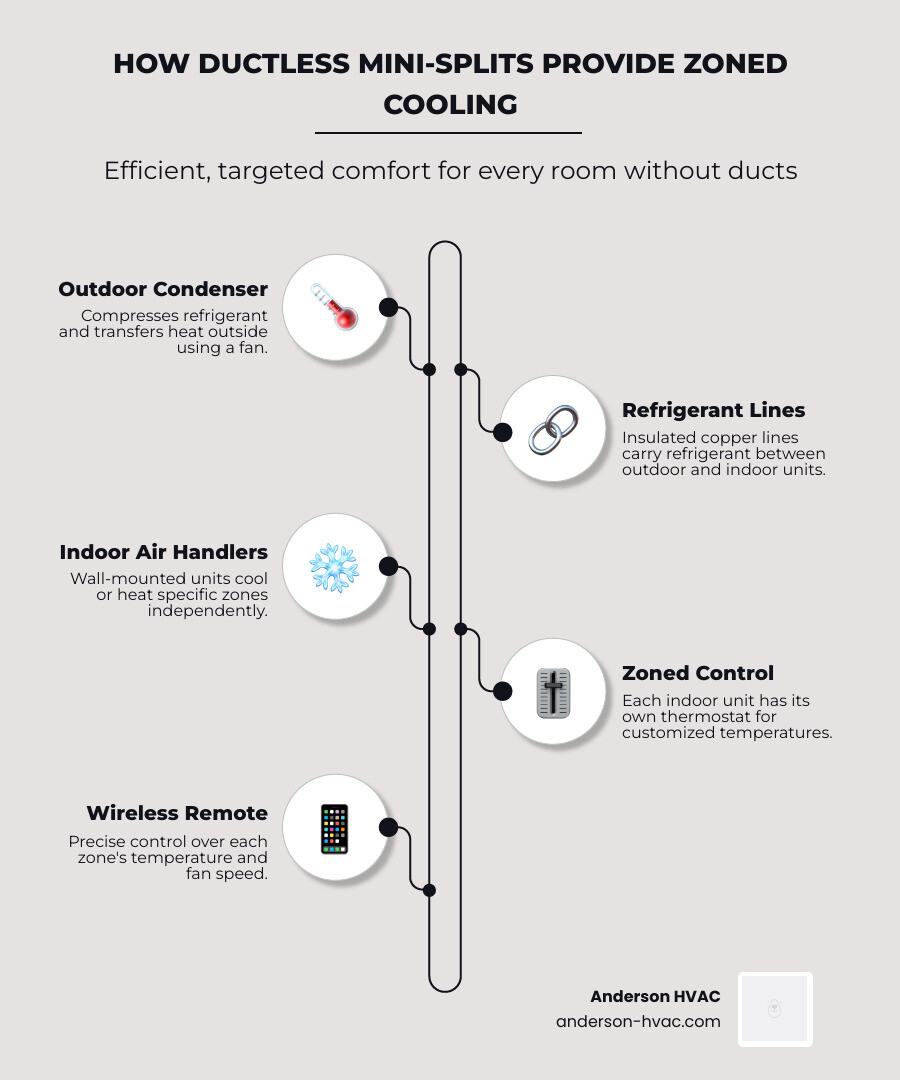 HOW DUCTLESS MINI-SPLITS PROVIDE ZONED COOLING

Efficient, targeted comfort for every room without ducts

Outdoor Condenser
Compresses refrigerant and transfers heat outside using a fan.

Refrigerant Lines
Insulated copper lines carry refrigerant between outdoor and indoor units.

Indoor Air Handlers
Wall-mounted units cool or heat specific zones independently.

Zoned Control
Each indoor unit has its own thermostat for customized temperatures.

Wireless Remote
Precise control over each zone's temperature and fan speed.

Anderson HVAC
anderson-hvac.com