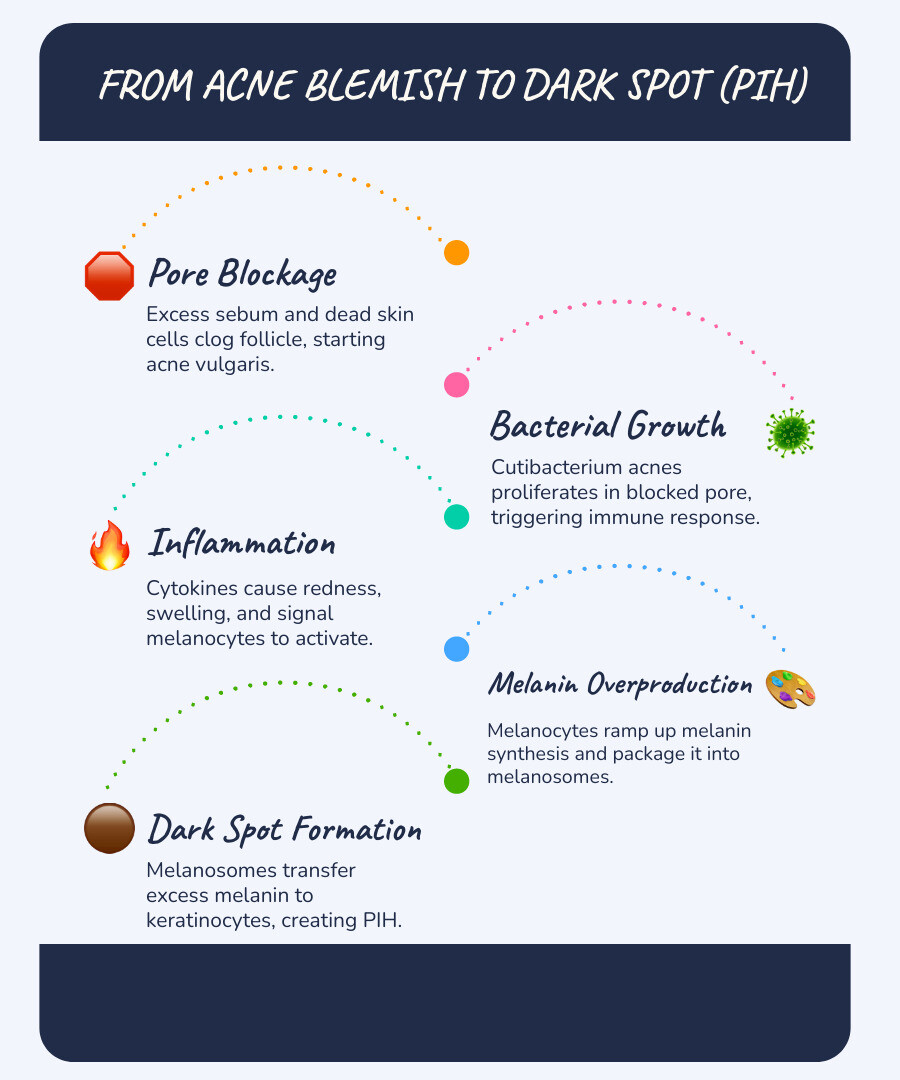 FROM ACNE BLEMISH TO DARK SPOT (PIH)

Pore Blockage

Excess sebum and dead skin cells clog follicle, starting acne vulgaris.

Bacterial Growth

Cutibacterium acnes proliferates in blocked pore, triggering immune response.

Inflammation

Cytokines cause redness, swelling, and signal melanocytes to activate.

Melanin Overproduction

Melanocytes ramp up melanin synthesis and package it into melanosomes.

Dark Spot Formation

Melanosomes transfer excess melanin to keratinocytes, creating PIH.