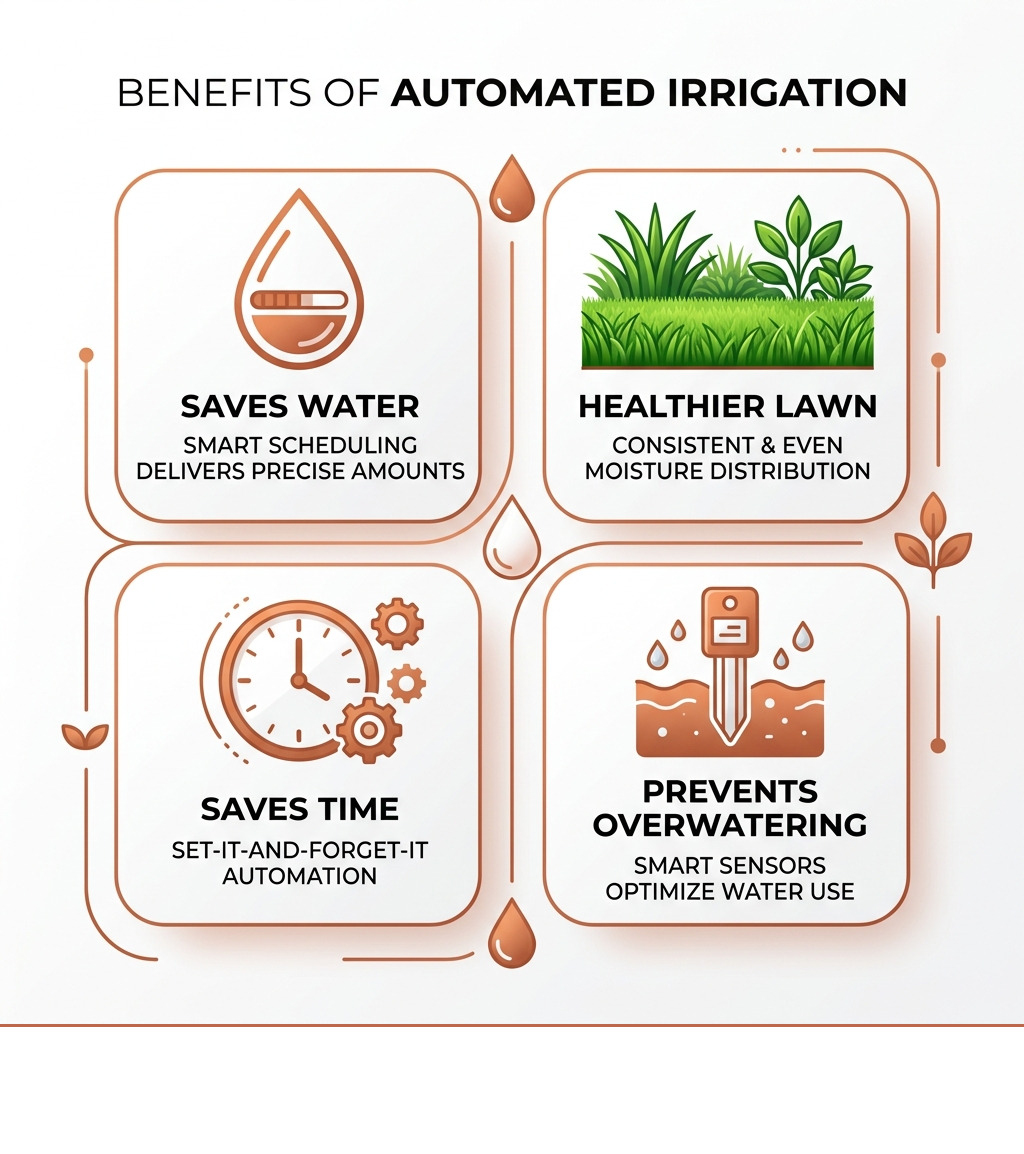 BENEFITS OF AUTOMATED IRRIGATION

SAVES WATER
SMART SCHEDULING DELIVERS PRECISE AMOUNTS

HEALTHIER LAWN
CONSISTENT & EVEN MOISTURE DISTRIBUTION

SAVES TIME
SET-IT-AND-FORGET-IT AUTOMATION

PREVENTS OVERWATERING
SMART SENSORS OPTIMIZE WATER USE