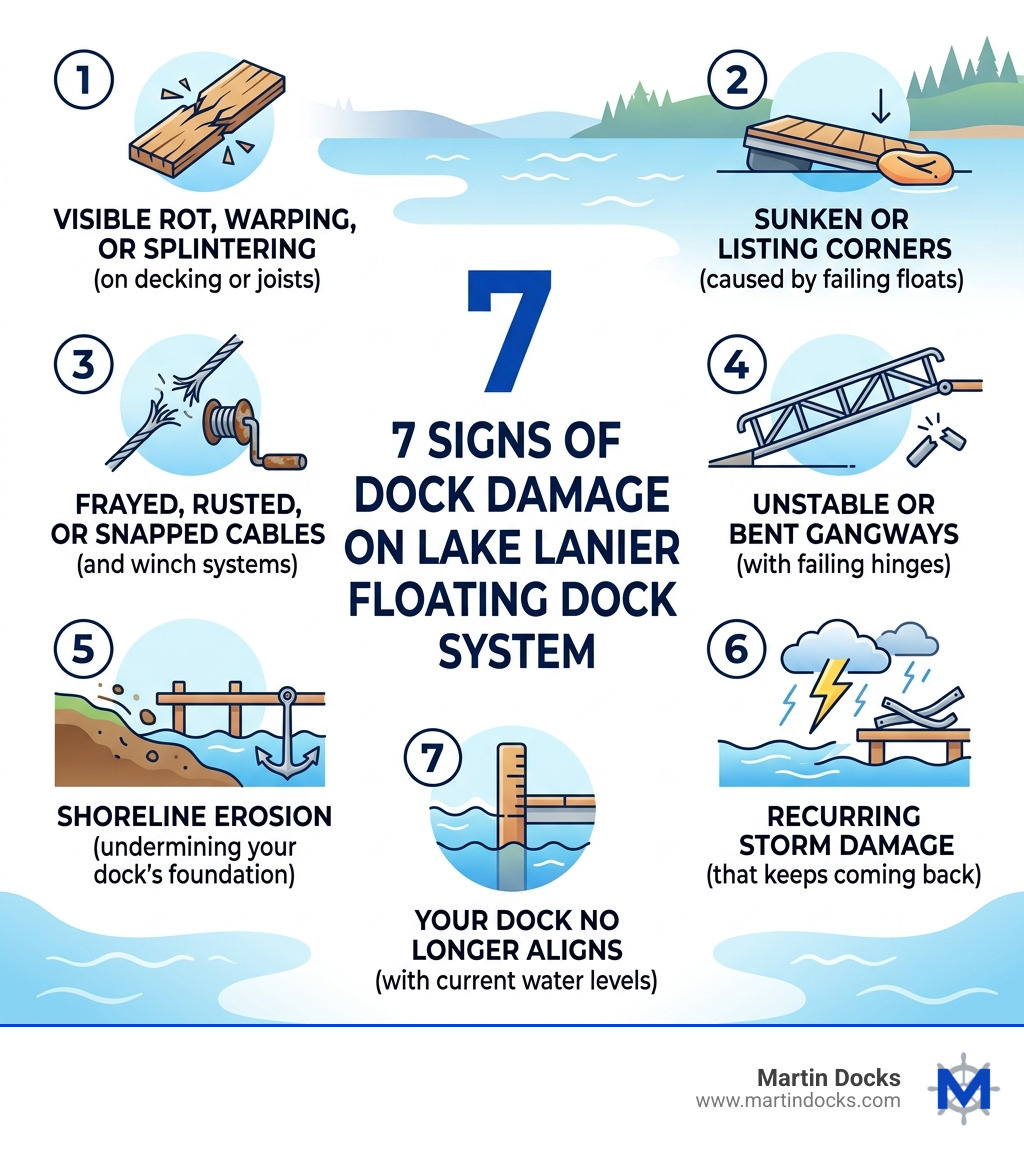 7

7 SIGNS OF DOCK DAMAGE ON LAKE LANIER FLOATING DOCK SYSTEM

1
VISIBLE ROT, WARPING, OR SPLINTERING
(on decking or joists)

2
SUNKEN OR LISTING CORNERS
(caused by failing floats)

3
FRAYED, RUSTED, OR SNAPPED CABLES
(and winch systems)

4
UNSTABLE OR BENT GANGWAYS
(with failing hinges)

5
SHORELINE EROSION
(undermining your dock's foundation)

6
RECURRING STORM DAMAGE
(that keeps coming back)

7
YOUR DOCK NO LONGER ALIGNS
(with current water levels)

Martin Docks
www.martindocks.com
M