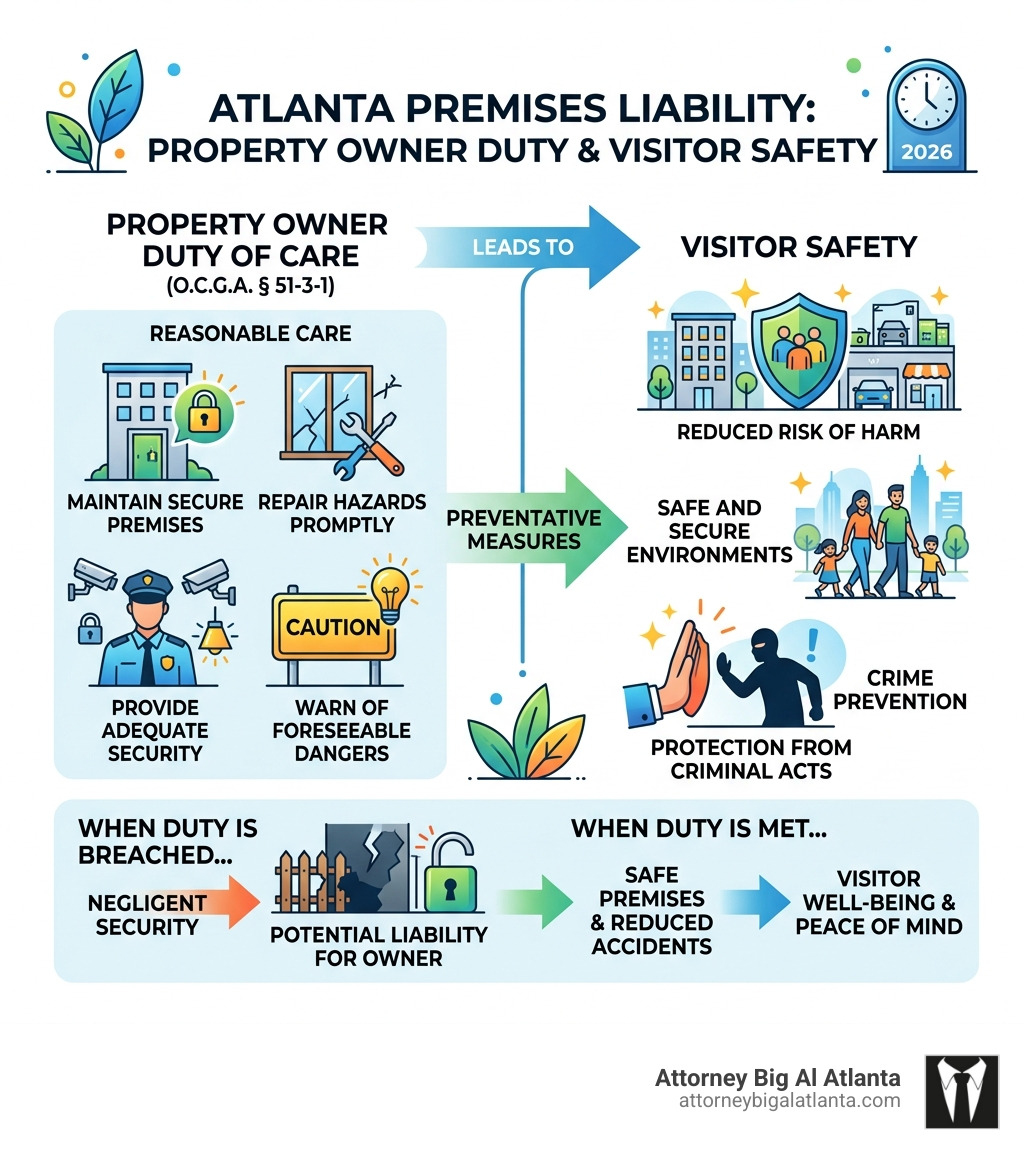 ATLANTA PREMISES LIABILITY:
PROPERTY OWNER DUTY & VISITOR SAFETY

2026

PROPERTY OWNER DUTY OF CARE
(O.C.G.A. § 51-3-1)

LEADS TO

VISITOR SAFETY

REASONABLE CARE

MAINTAIN SECURE PREMISES

REPAIR HAZARDS PROMPTLY

CAUTION

PROVIDE ADEQUATE SECURITY

WARN OF FORESEEABLE DANGERS

PREVENTATIVE MEASURES

REDUCED RISK OF HARM

SAFE AND SECURE ENVIRONMENTS

CRIME PREVENTION

PROTECTION FROM CRIMINAL ACTS

WHEN DUTY IS BREACHED...

NEGLIGENT SECURITY

POTENTIAL LIABILITY FOR OWNER

WHEN DUTY IS MET...

SAFE PREMISES & REDUCED ACCIDENTS

VISITOR WELL-BEING & PEACE OF MIND

Attorney Big Al Atlanta
attorneybigalatlanta.com