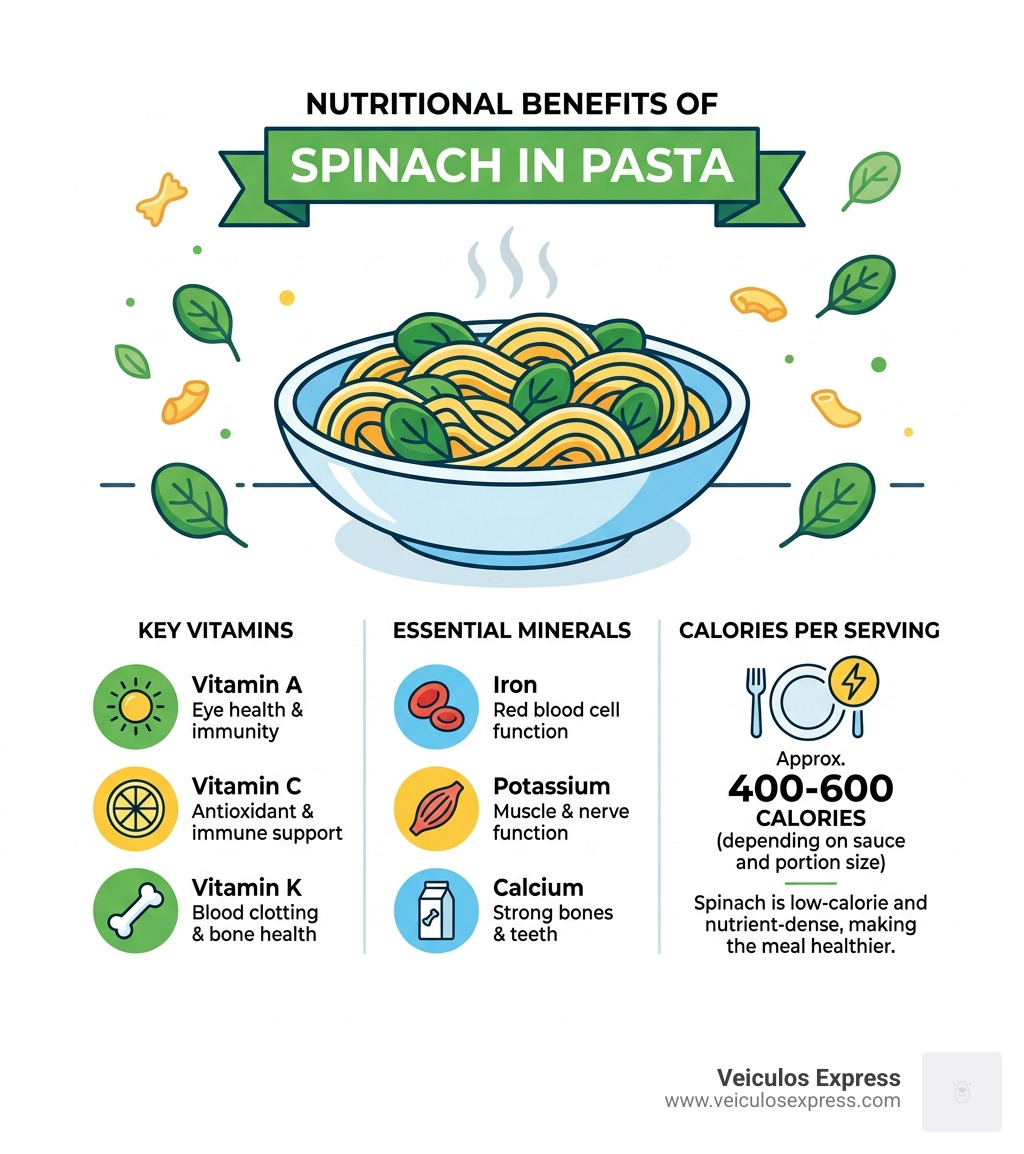 NUTRITIONAL BENEFITS OF

SPINACH IN PASTA

KEY VITAMINS

Vitamin A
Eye health & immunity

Vitamin C
Antioxidant & immune support

Vitamin K
Blood clotting & bone health

ESSENTIAL MINERALS

Iron
Red blood cell function

Potassium
Muscle & nerve function

Calcium
Strong bones & teeth

CALORIES PER SERVING

Approx.
400-600
CALORIES
(depending on sauce and portion size)

Spinach is low-calorie and nutrient-dense, making the meal healthier.

Veiculos Express
www.veiculosexpress.com